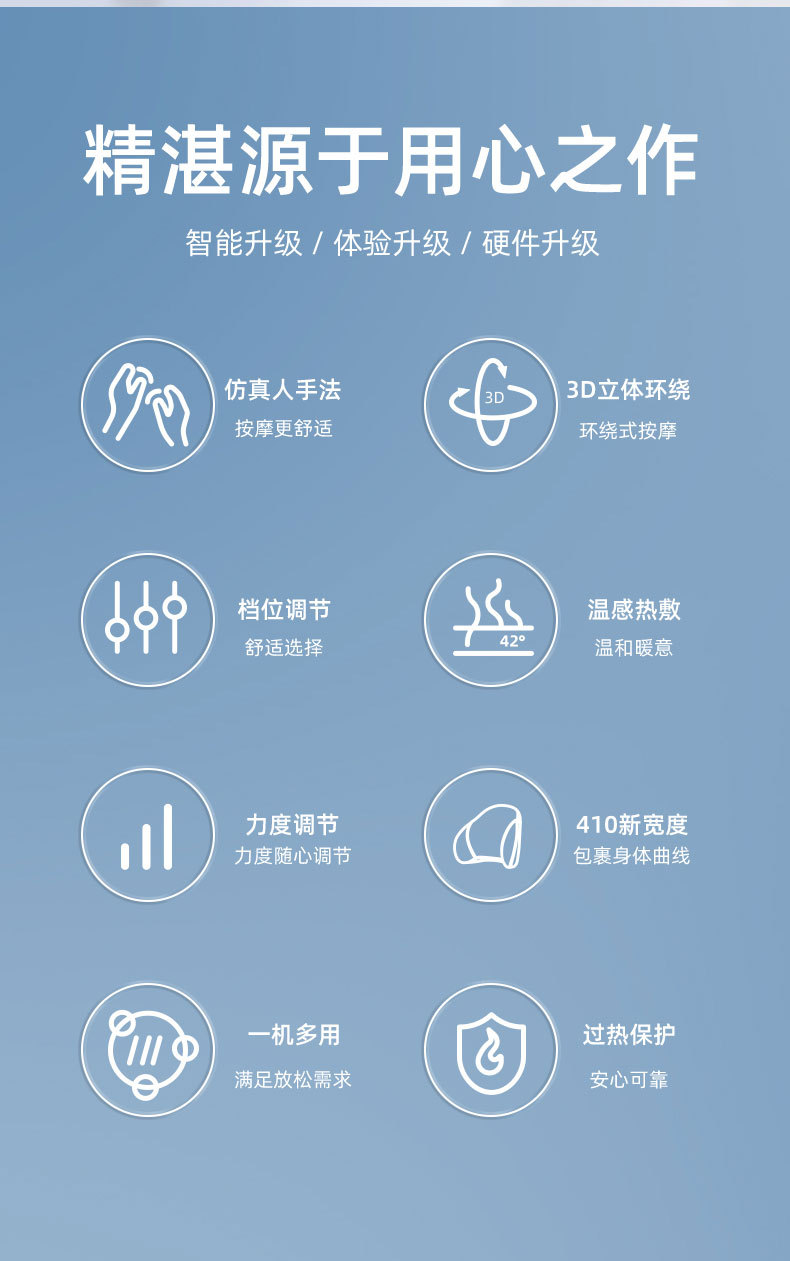 精湛源于用心之作

智能升级 / 体验升级 / 硬件升级

仿真人手法
按摩更舒适

3D
3D立体环绕
环绕式按摩

档位调节
舒适选择

42°
温感热敷
温和暖意

力度调节
力度随心调节

410新宽度
包裹身体曲线

一机多用
满足放松需求

过热保护
安心可靠