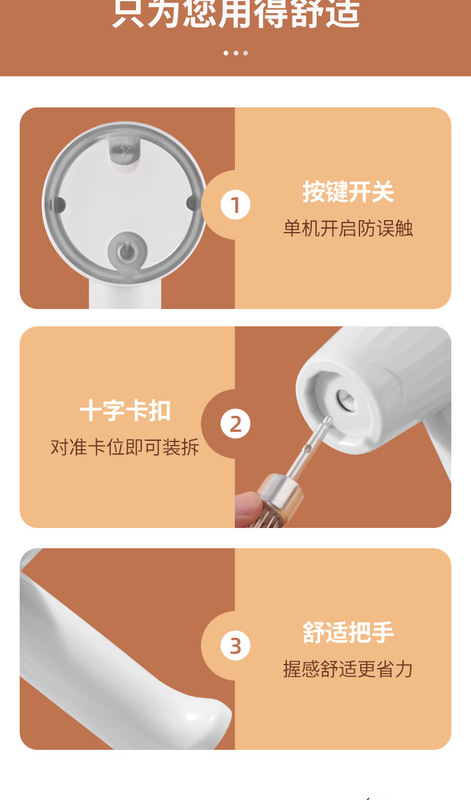 只为您用得舒适

1

按键开关

单机开启防误触

十字卡扣

对准卡位即可装拆

2

3

舒适把手

握感舒适更省力