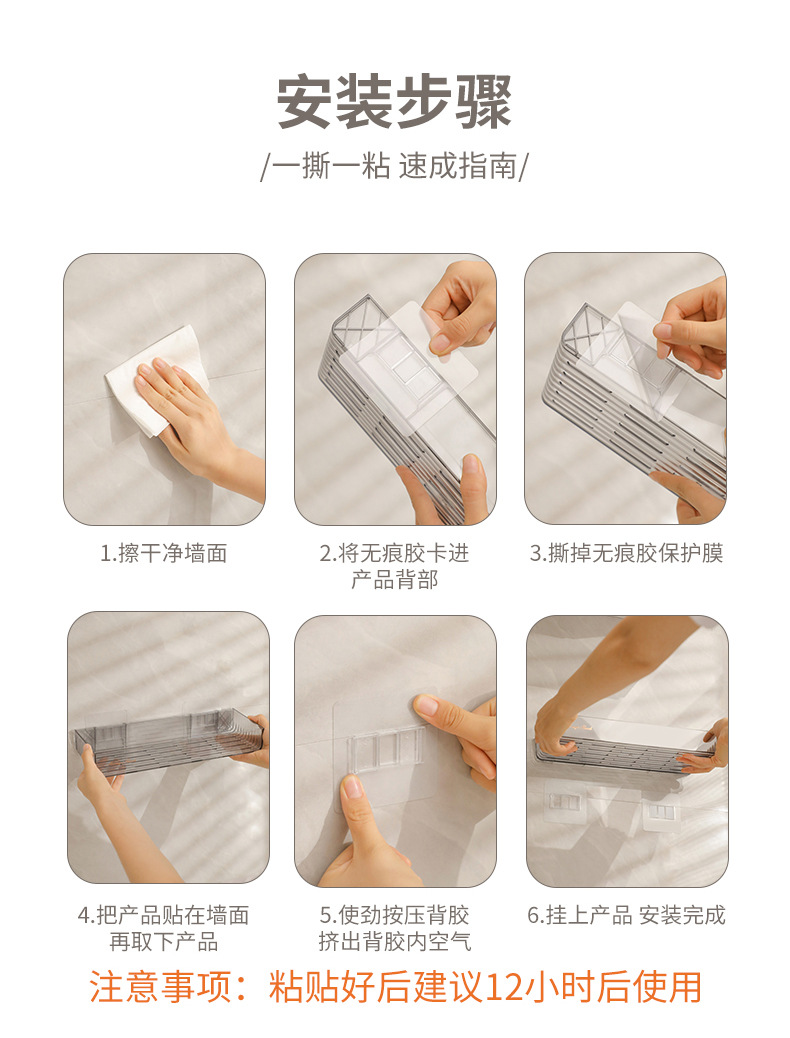 安装步骤

/一撕一粘 速成指南/

1.擦干净墙面

2.将无痕胶卡进产品背部

3.撕掉无痕胶保护膜

4.把产品贴在墙面再取下产品

5.使劲按压背胶挤出背胶内空气

6.挂上产品 安装完成

注意事项：粘贴好后建议12小时后使用