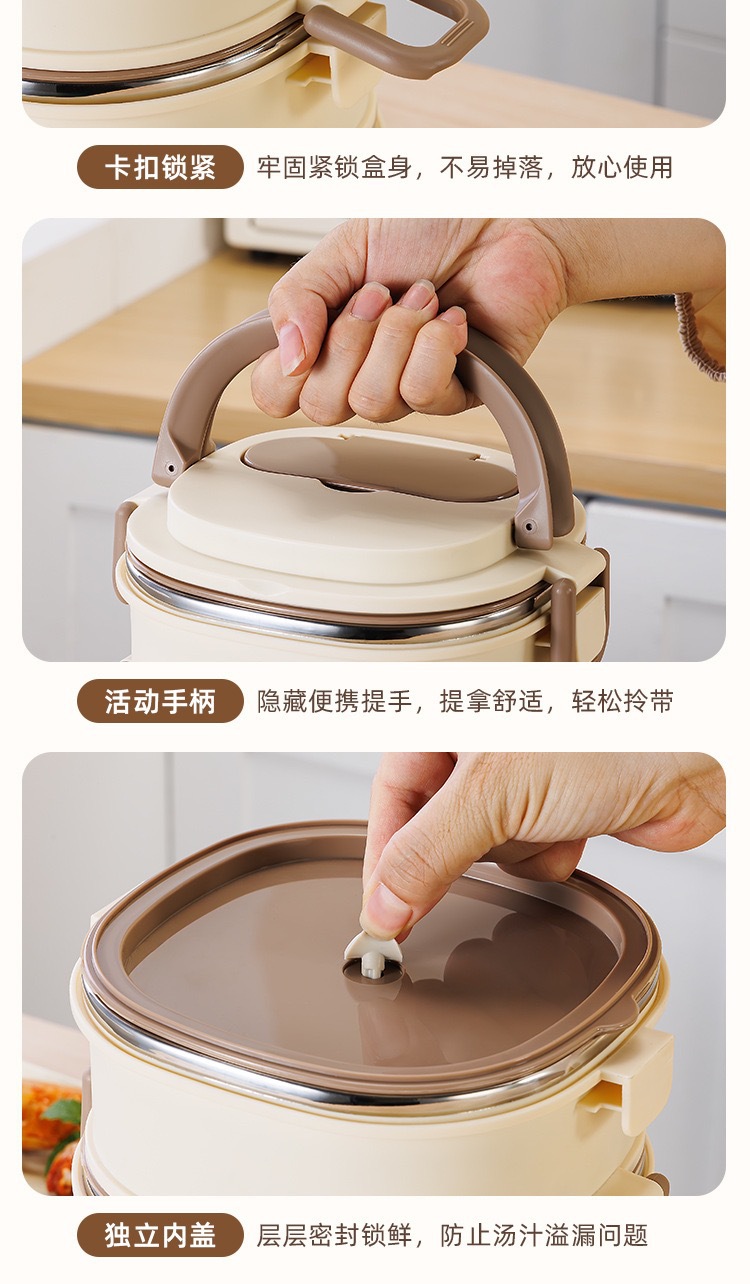 卡扣锁紧 牢固紧锁盒身，不易掉落，放心使用

活动手柄 隐藏便携提手，提拿舒适，轻松拎带

独立内盖 层层密封锁鲜，防止汤汁溢漏问题