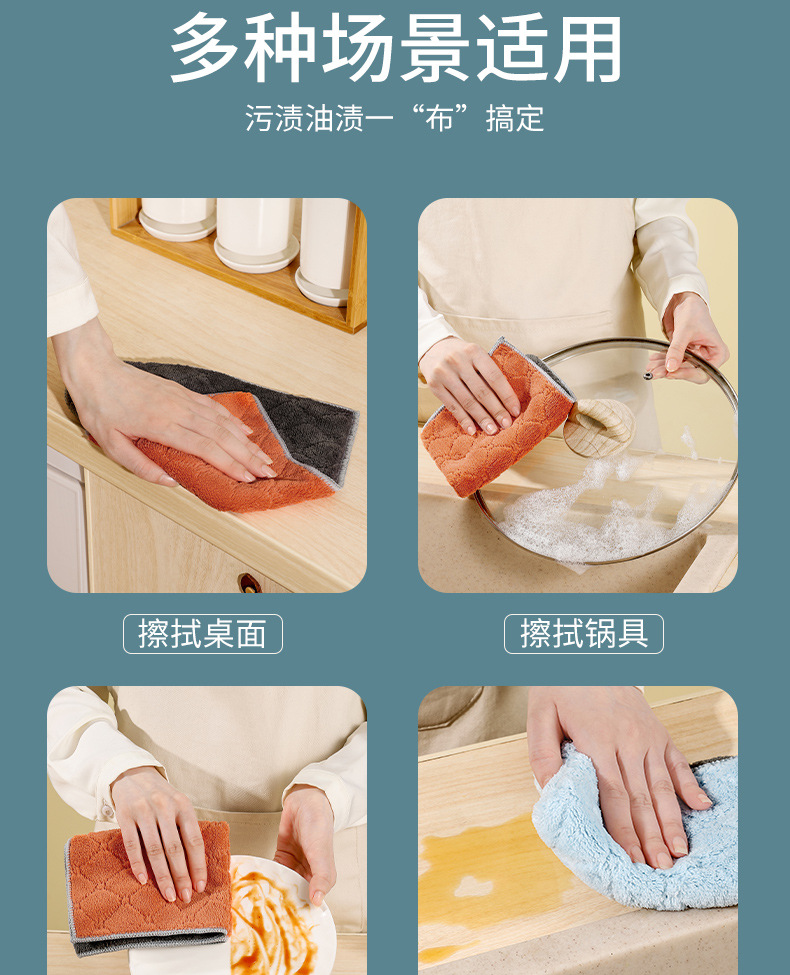 多种场景适用

污渍油渍一“布”搞定

擦拭桌面

擦拭锅具