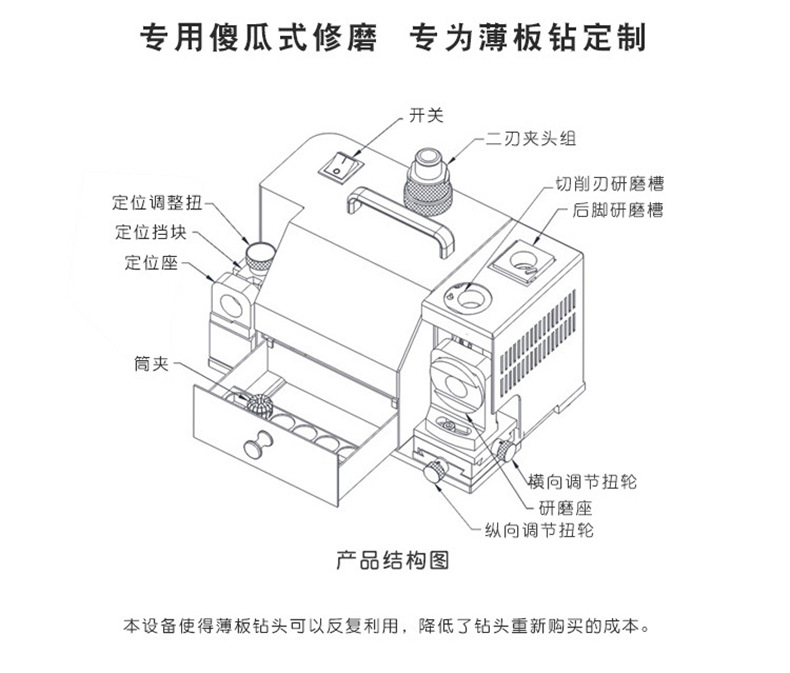 专用傻瓜式修磨　专为薄板钻定制

开关
二刃夹头组
切削刃研磨槽
后脚研磨槽
定位调整扭
定位挡块
定位座
筒夹
横向调节扭轮
研磨座
纵向调节扭轮

产品结构图

本设备使得薄板钻头可以反复利用，降低了钻头重新购买的成本。