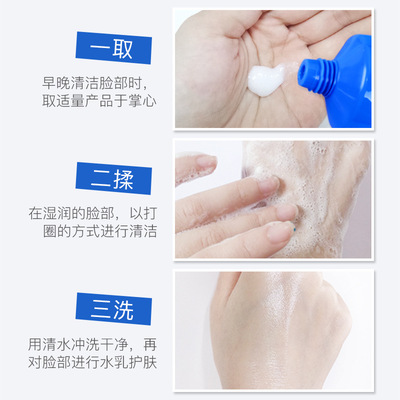 一取

早晚清洁脸部时，取适量产品于掌心

二揉

在湿润的脸部，以打圈的方式进行清洁

三洗

用清水冲洗干净，再对脸部进行水乳护肤