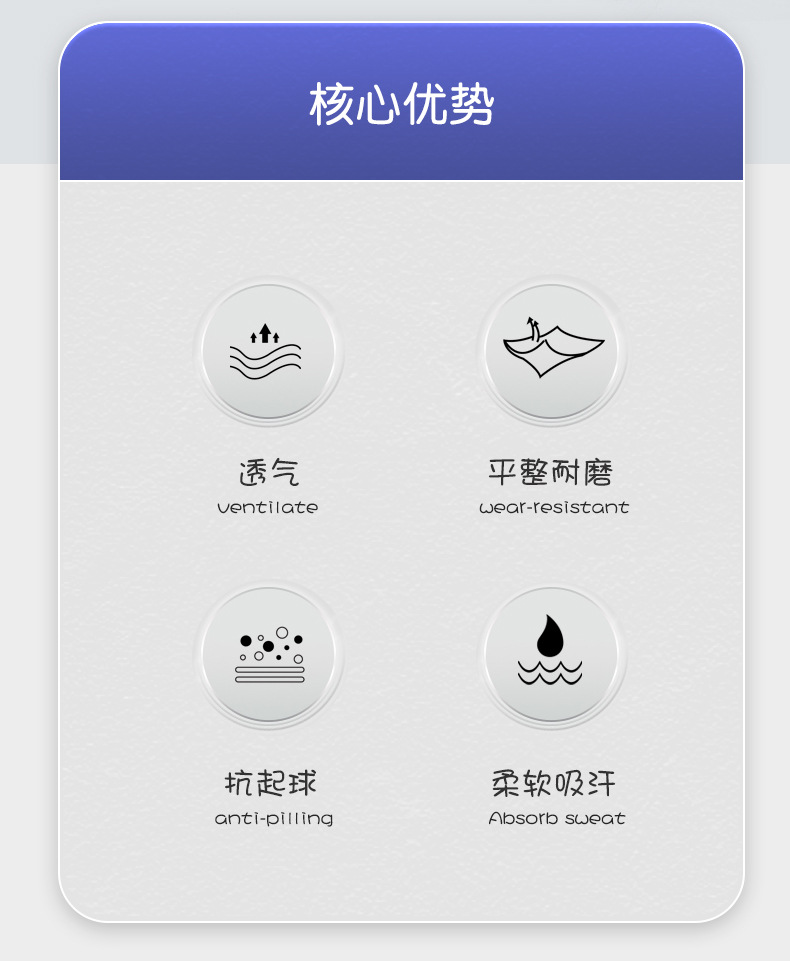 核心优势

透气
ventilate

平整耐磨
wear-resistant

抗起球
anti-pilling

柔软吸汗
Absorb sweat