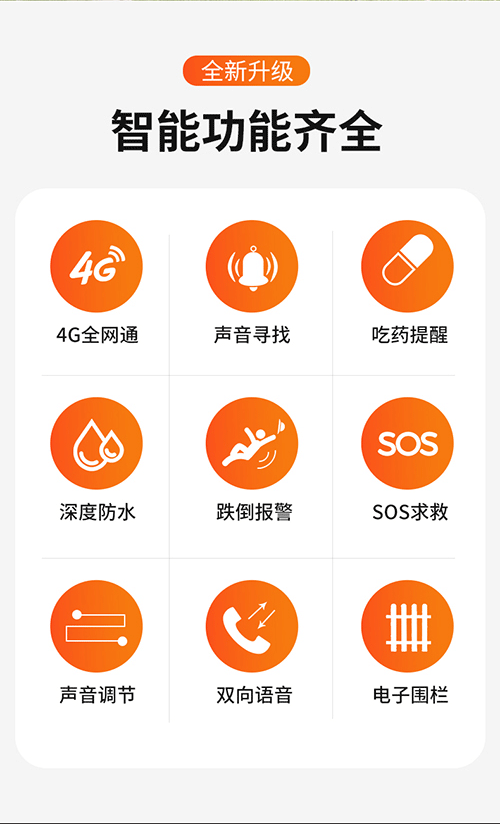 全新升级

智能功能齐全

4G

4G全网通

声音寻找

吃药提醒

深度防水

跌倒报警

SOS

SOS求救

声音调节

双向语音

电子围栏