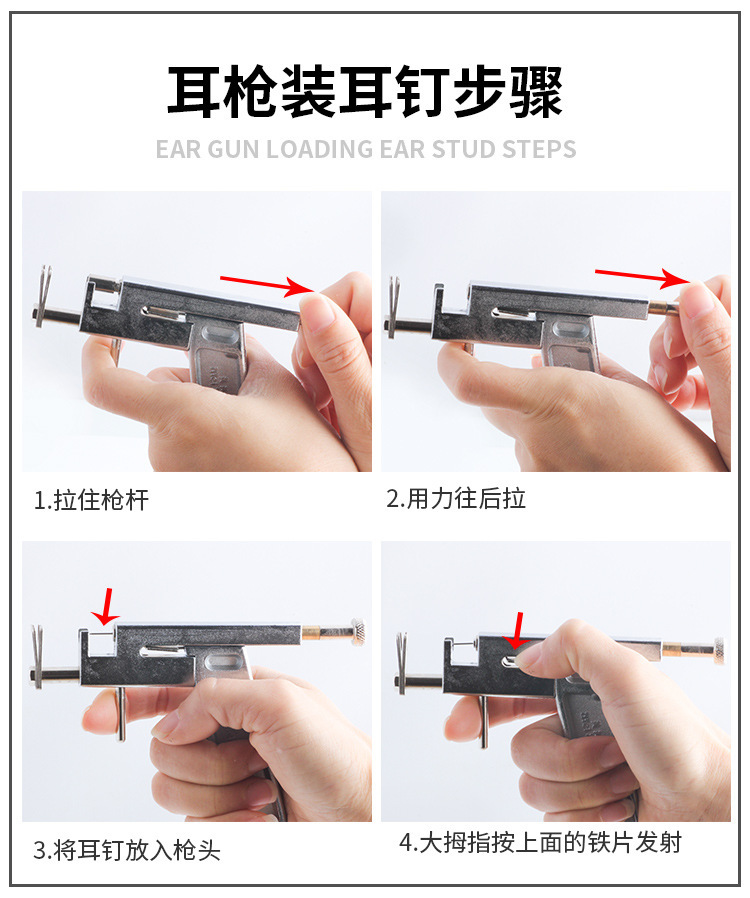 耳枪装耳钉步骤

EAR GUN LOADING EAR STUD STEPS

1.拉住枪杆

2.用力往后拉

3.将耳钉放入枪头

4.大拇指按上面的铁片发射