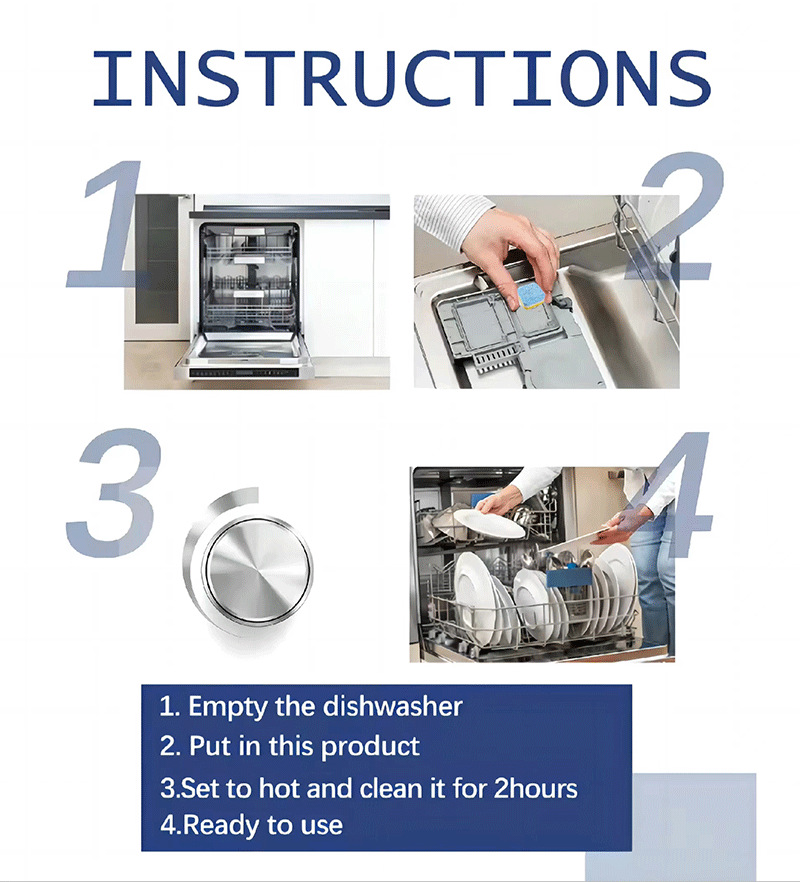 INSTRUCTIONS

1

2

3

4

1. Empty the dishwasher
2. Put in this product
3.Set to hot and clean it for 2hours
4.Ready to use