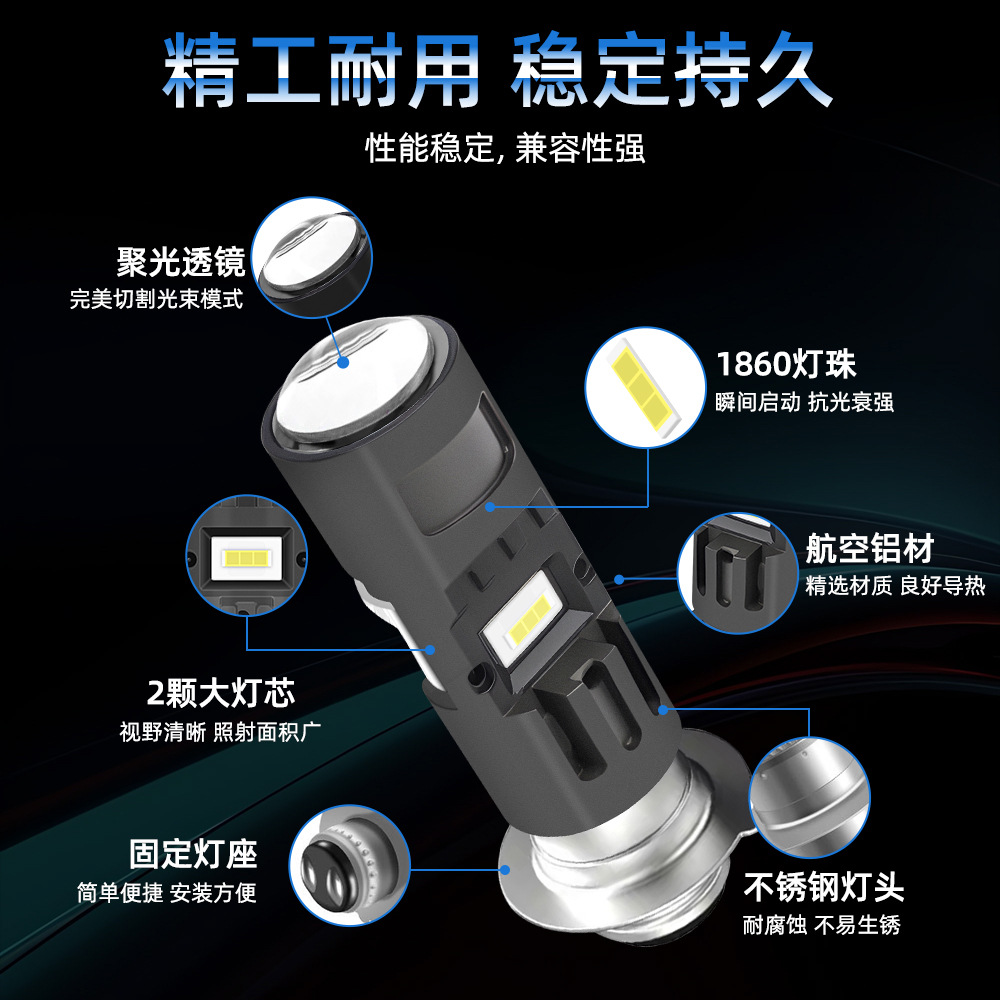 精工耐用 稳定持久

性能稳定, 兼容性强

聚光透镜
完美切割光束模式

1860灯珠
瞬间启动 抗光衰强

航空铝材
精选材质 良好导热

2颗大灯芯
视野清晰 照射面积广

固定灯座
简单便捷 安装方便

不锈钢灯头
耐腐蚀 不易生锈