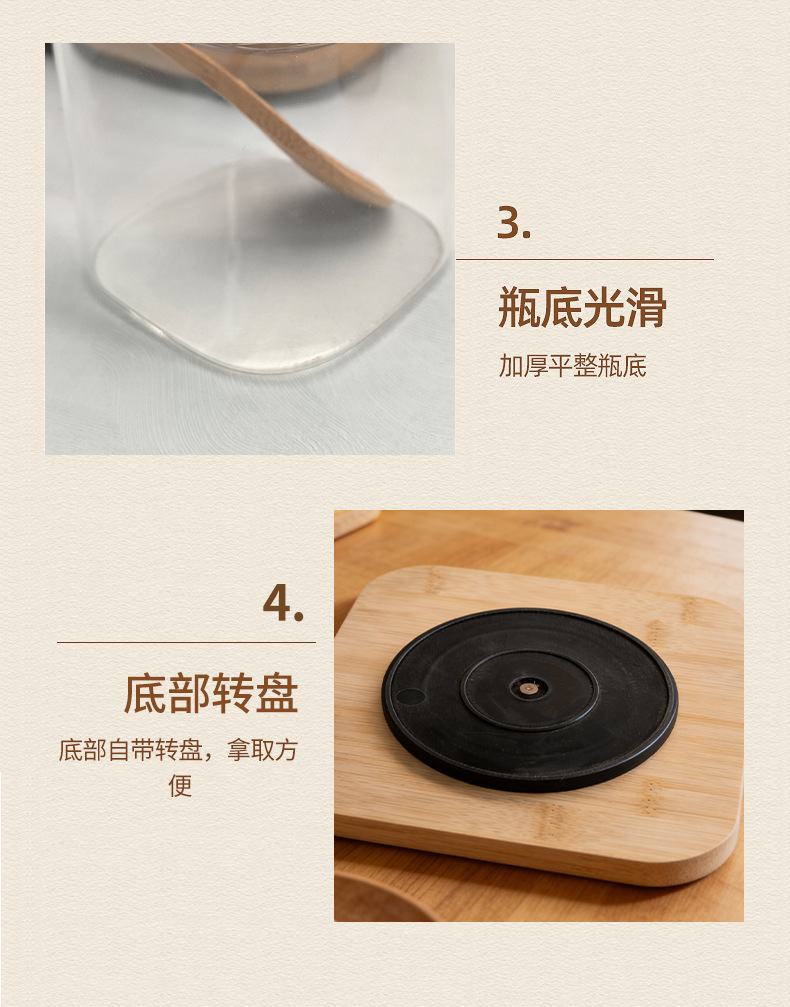 3.

瓶底光滑

加厚平整瓶底

4.

底部转盘

底部自带转盘，拿取方便