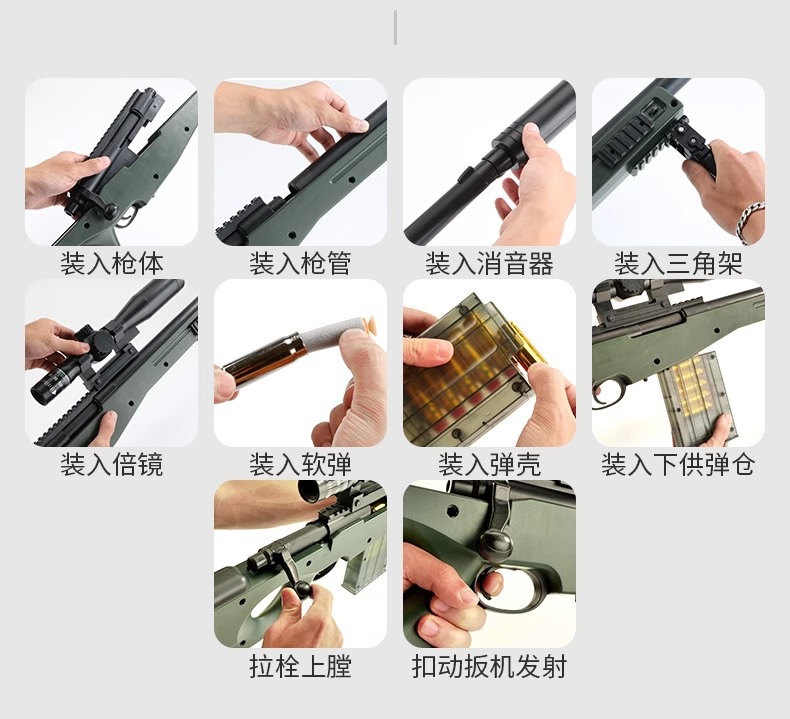 装入枪体 装入枪管 装入消音器 装入三角架

装入倍镜 装入软弹 装入弹壳 装入下供弹仓

拉栓上膛 扣动扳机发射