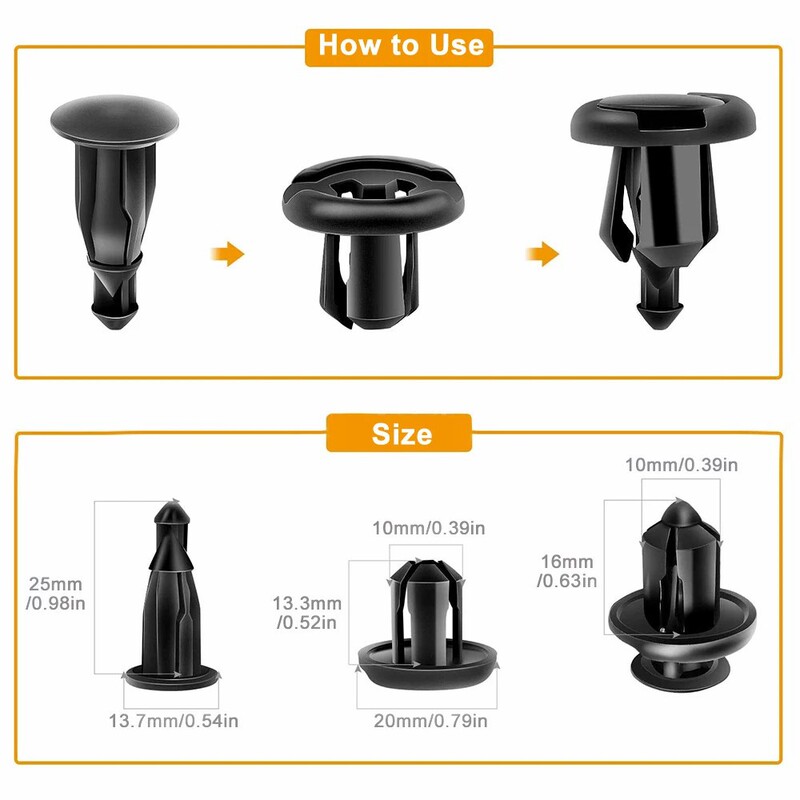 How to Use

Size

25mm
/0.98in

13.7mm/0.54in

10mm/0.39in

13.3mm
/0.52in

20mm/0.79in

10mm/0.39in

16mm
/0.63in