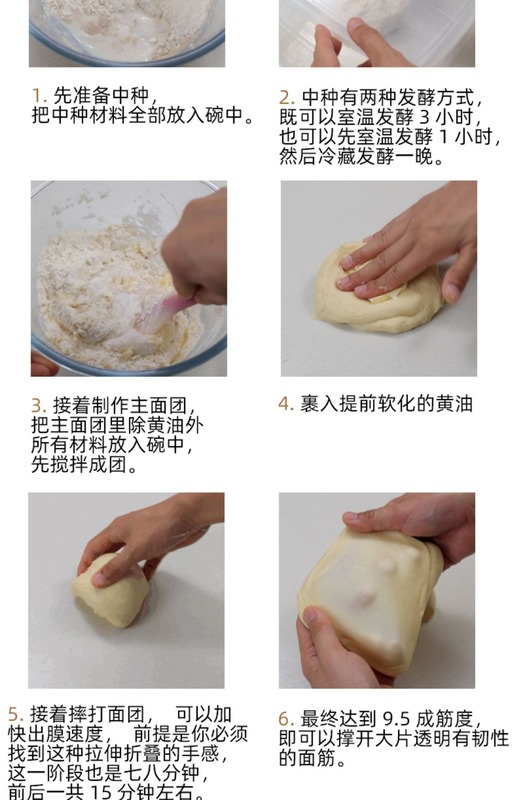 1. 先准备中种，把中种材料全部放入碗中。

2. 中种有两种发酵方式，既可以室温发酵 3 小时，也可以先室温发酵 1 小时，然后冷藏发酵一晚。

3. 接着制作主面团，把主面团里除黄油外所有材料放入碗中，先搅拌成团。

4. 裹入提前软化的黄油

5. 接着摔打面团， 可以加快出膜速度， 前提是你必须找到这种拉伸折叠的手感，这一阶段也是七八分钟，前后一共 15 分钟左右。

6. 最终达到 9.5 成筋度，即可以撑开大片透明有韧性的面筋。