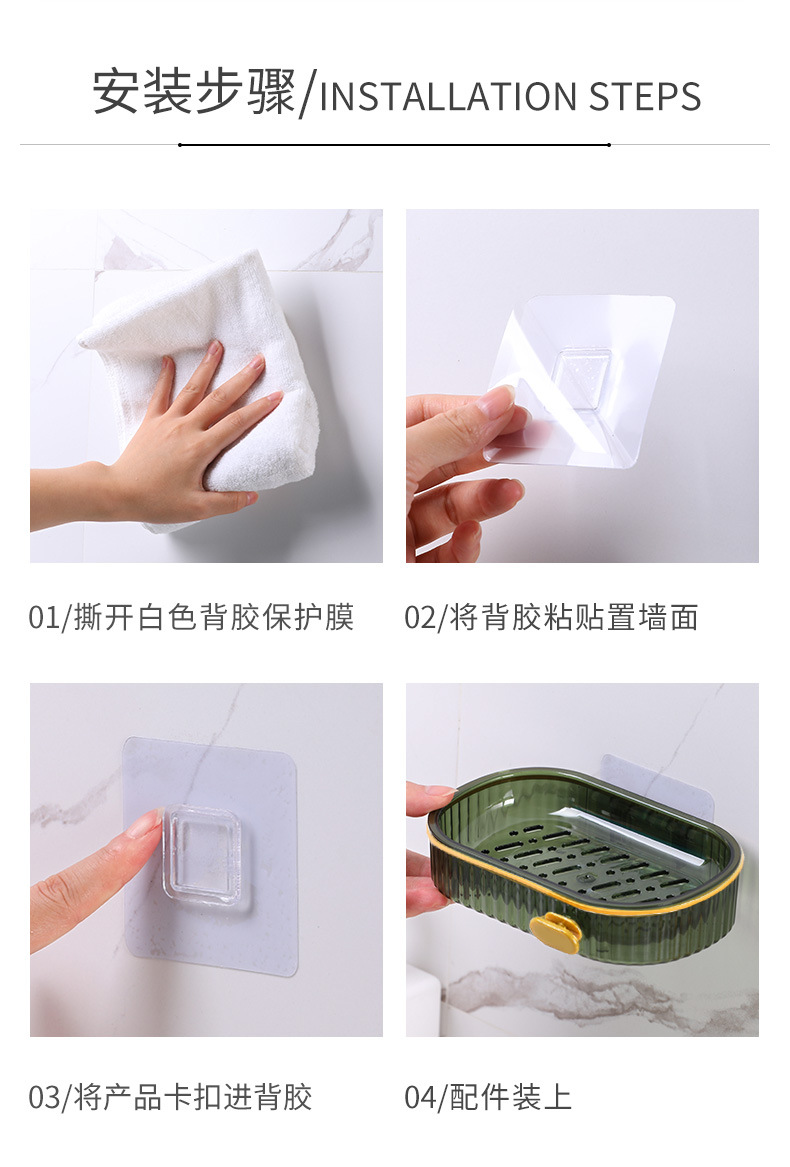 安装步骤/INSTALLATION STEPS

01/撕开白色背胶保护膜

02/将背胶粘贴置墙面

03/将产品卡扣进背胶

04/配件装上