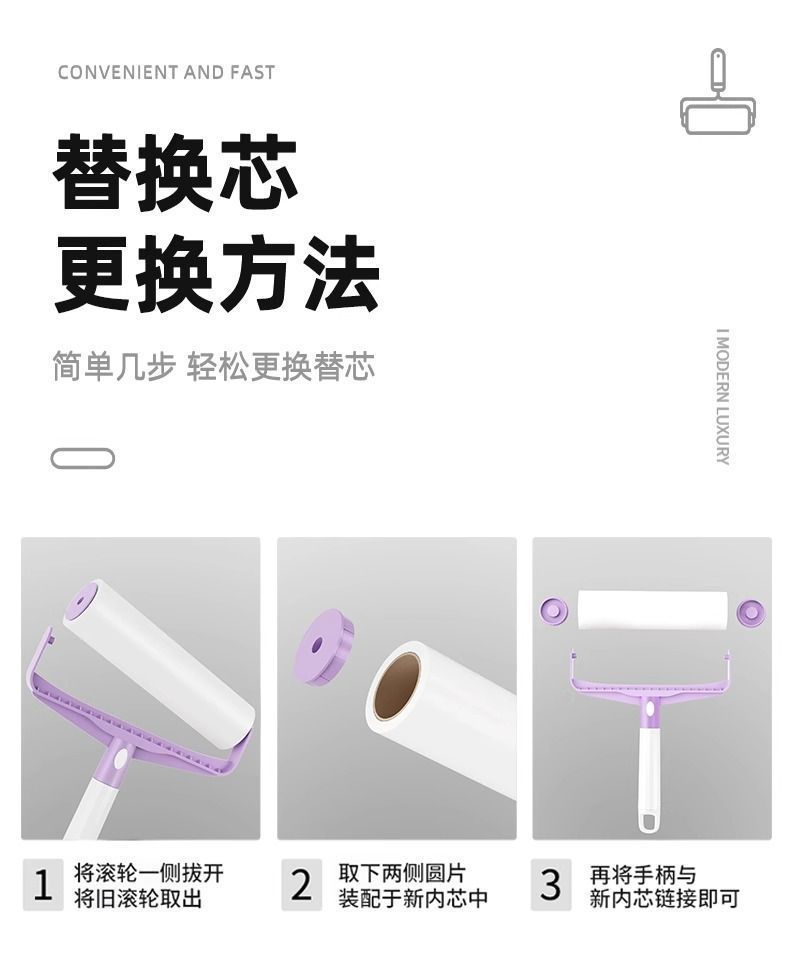 CONVENIENT AND FAST

替换芯
更换方法

简单几步 轻松更换替芯

I MODERN LUXURY

1 将滚轮一侧拔开
将旧滚轮取出

2 取下两侧圆片
装配于新内芯中

3 再将手柄与
新内芯链接即可