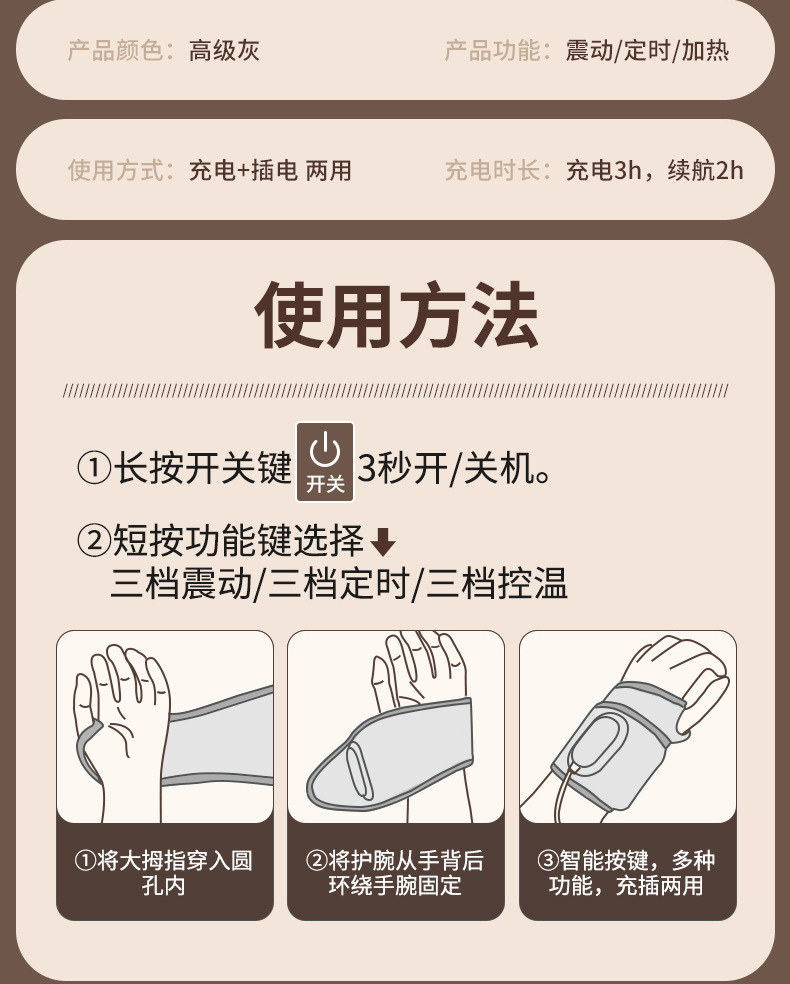 产品颜色：高级灰　　产品功能：震动/定时/加热

使用方式：充电+插电 两用　　充电时长：充电3h，续航2h

使用方法

①长按开关键 开关 3秒开/关机。

②短按功能键选择
三档震动/三档定时/三档控温

①将大拇指穿入圆孔内

②将护腕从手背后环绕手腕固定

③智能按键，多种功能，充插两用