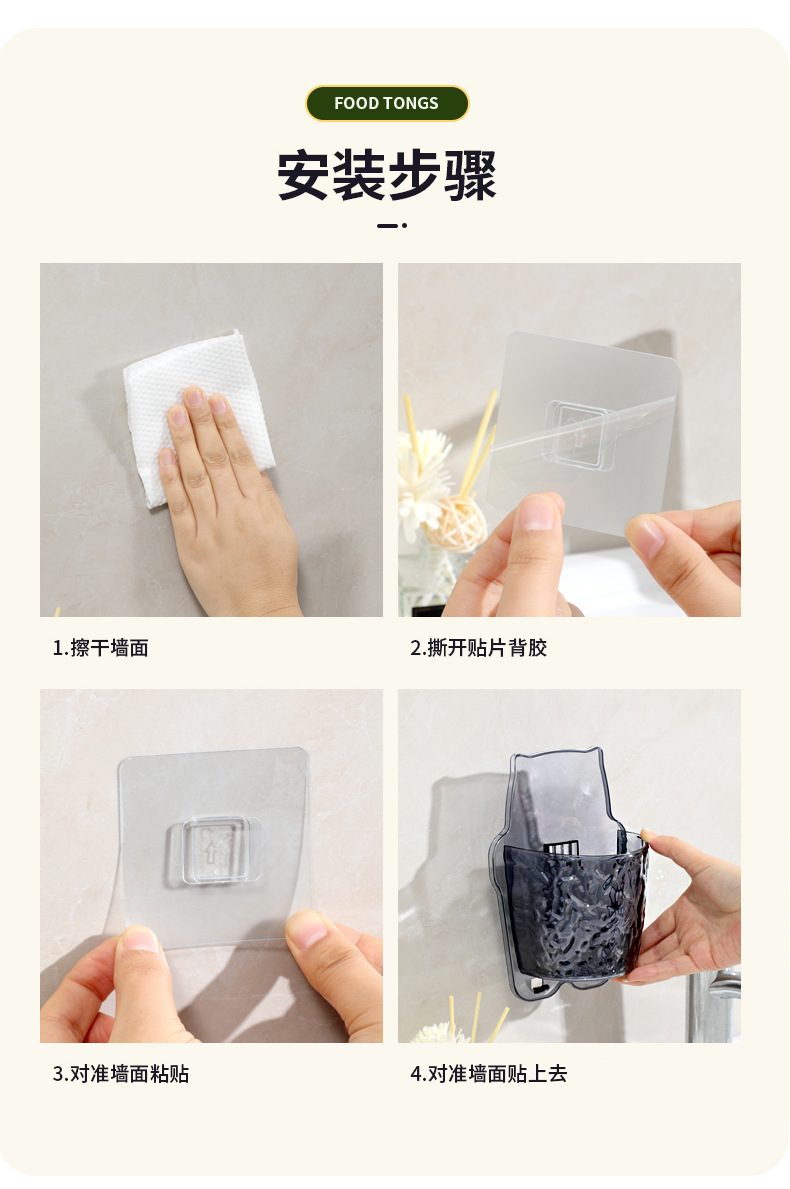 FOOD TONGS

安装步骤

1.擦干墙面

2.撕开贴片背胶

3.对准墙面粘贴

4.对准墙面贴上去