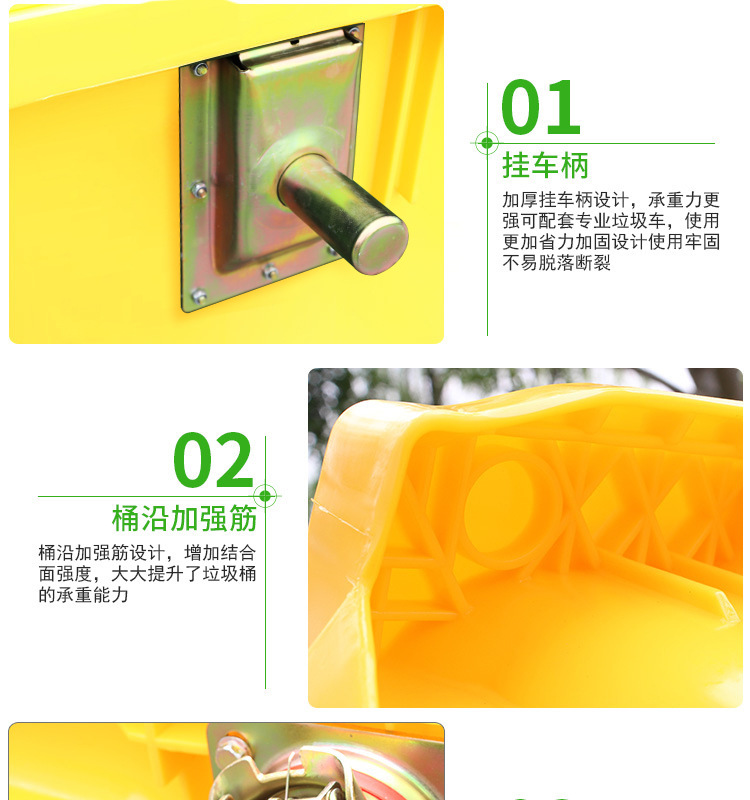 01
挂车柄
加厚挂车柄设计，承重力更强可配套专业垃圾车，使用更加省力加固设计使用牢固不易脱落断裂

02
桶沿加强筋
桶沿加强筋设计，增加结合面强度，大大提升了垃圾桶的承重能力