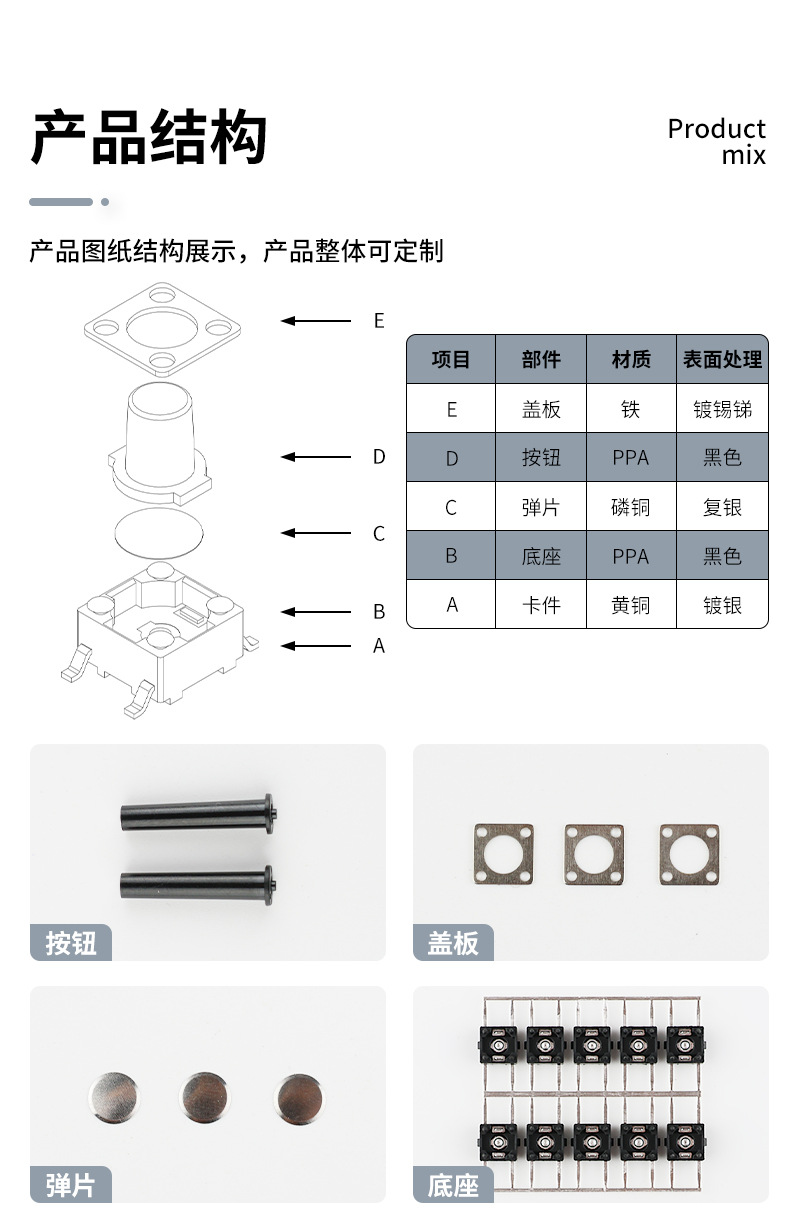 产品结构

Product mix

产品图纸结构展示，产品整体可定制

E

D

C

B

A

| 项目 | 部件 | 材质 | 表面处理 |
|---|---|---|---|
| E | 盖板 | 铁 | 镀锡锑 |
| D | 按钮 | PPA | 黑色 |
| C | 弹片 | 磷铜 | 复银 |
| B | 底座 | PPA | 黑色 |
| A | 卡件 | 黄铜 | 镀银 |

按钮

盖板

弹片

底座