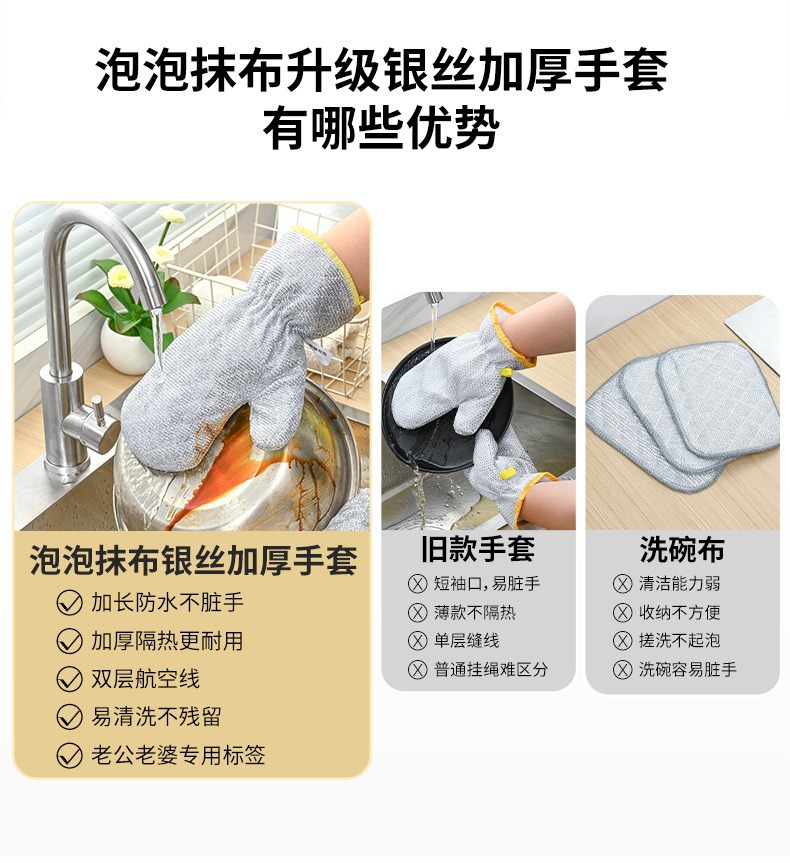 泡泡抹布升级银丝加厚手套
有哪些优势

泡泡抹布银丝加厚手套
加长防水不脏手
加厚隔热更耐用
双层航空线
易清洗不残留
老公老婆专用标签

旧款手套
短袖口，易脏手
薄款不隔热
单层缝线
普通挂绳难区分

洗碗布
清洁能力弱
收纳不方便
搓洗不起泡
洗碗容易脏手