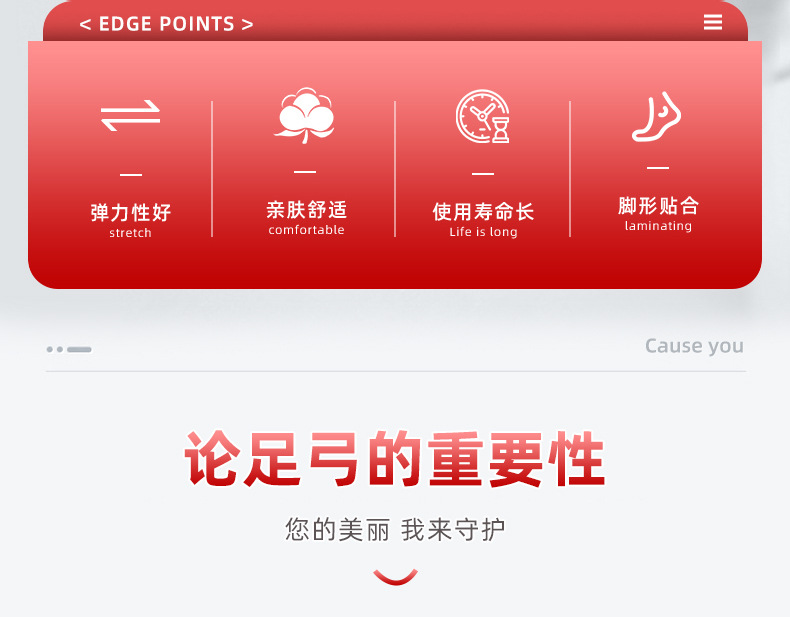 < EDGE POINTS >

弹力性好
stretch

亲肤舒适
comfortable

使用寿命长
Life is long

脚形贴合
laminating

Cause you

论足弓的重要性

您的美丽 我来守护