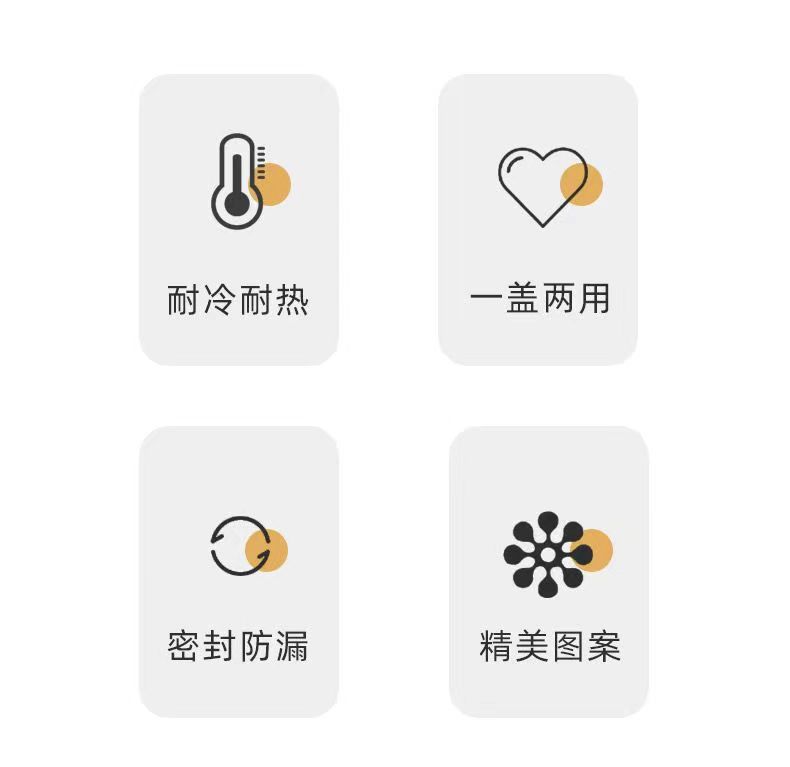 耐冷耐热

一盖两用

密封防漏

精美图案