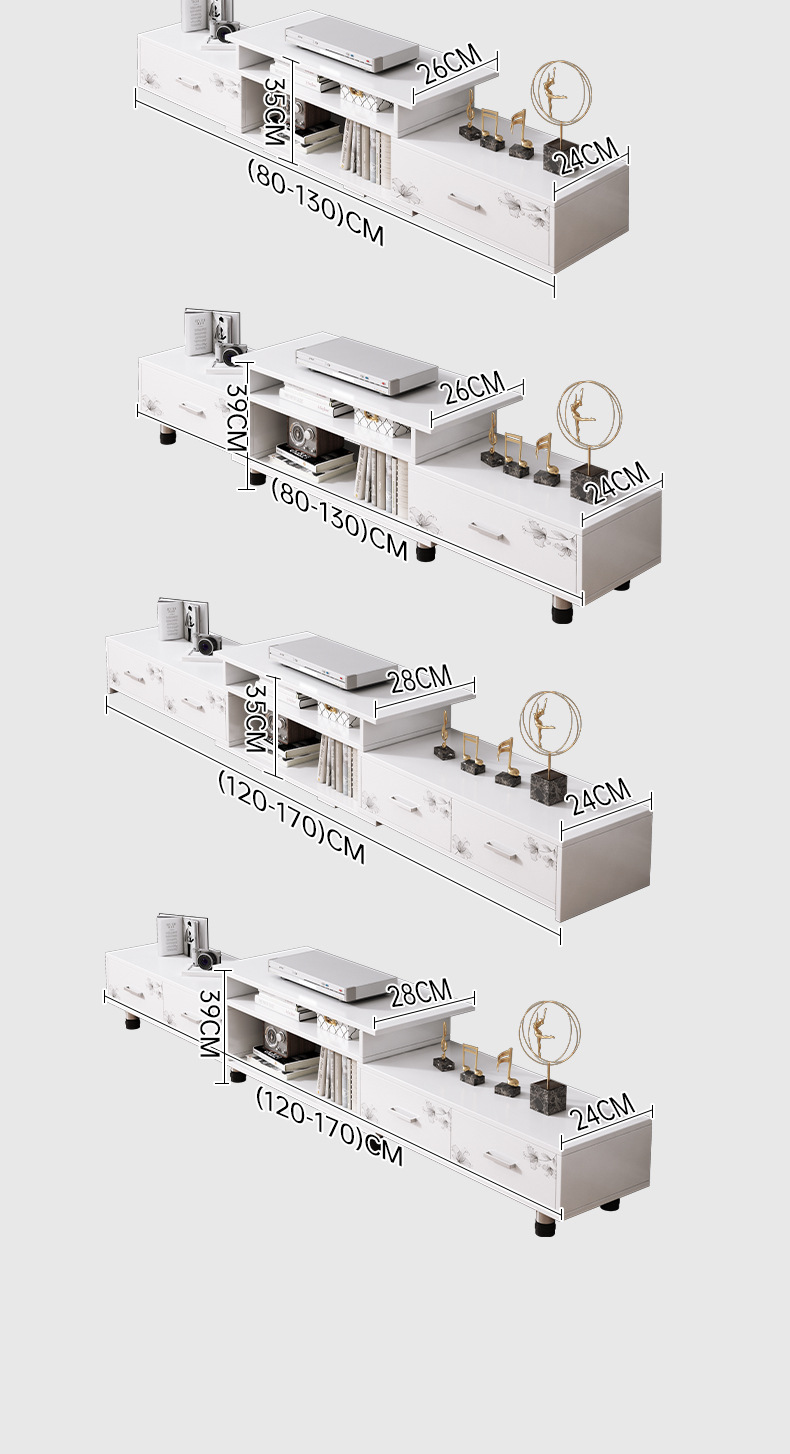 26CM
35CM
24CM
(80-130)CM

26CM
39CM
24CM
(80-130)CM

28CM
35CM
24CM
(120-170)CM

28CM
39CM
24CM
(120-170)CM