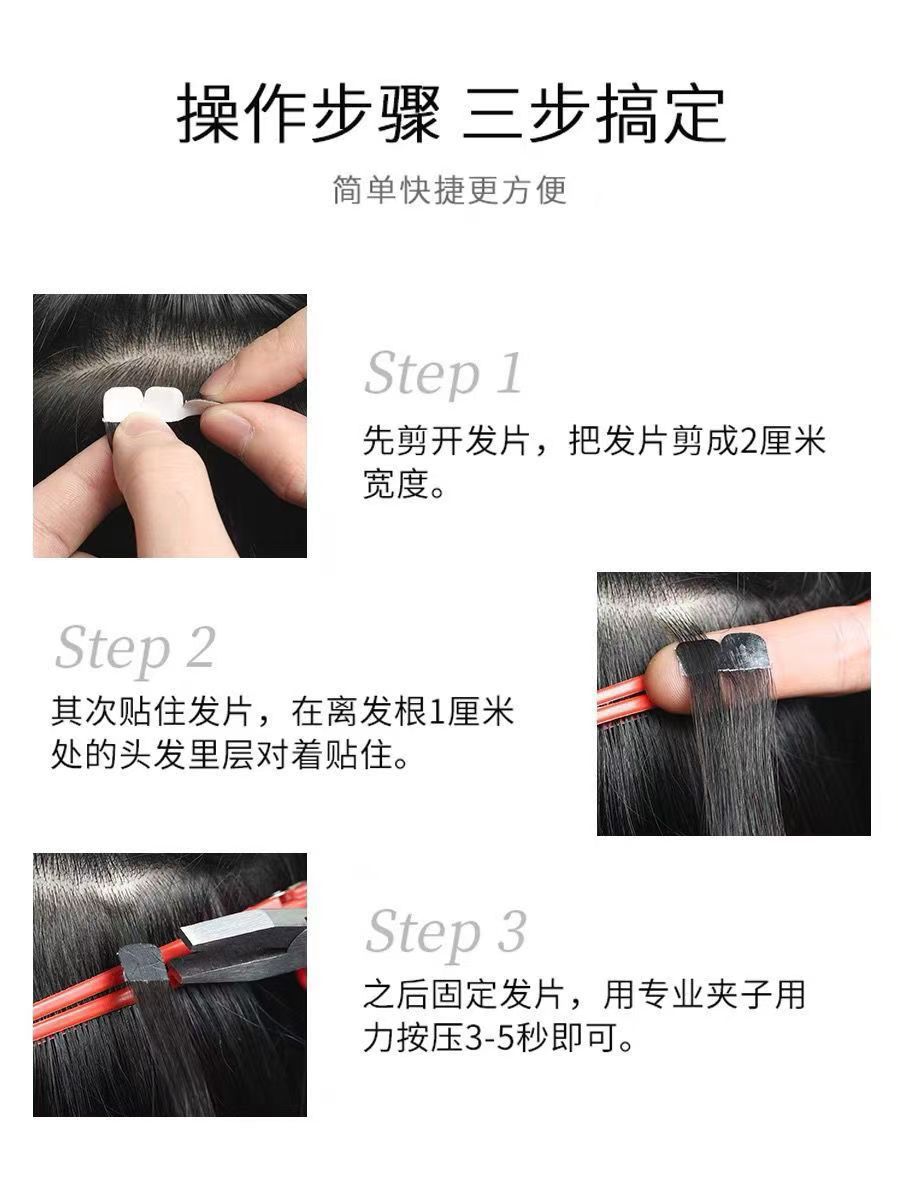 操作步骤 三步搞定

简单快捷更方便

Step 1
先剪开发片，把发片剪成2厘米宽度。

Step 2
其次贴住发片，在离发根1厘米处的头发里层对着贴住。

Step 3
之后固定发片，用专业夹子用力按压3-5秒即可。