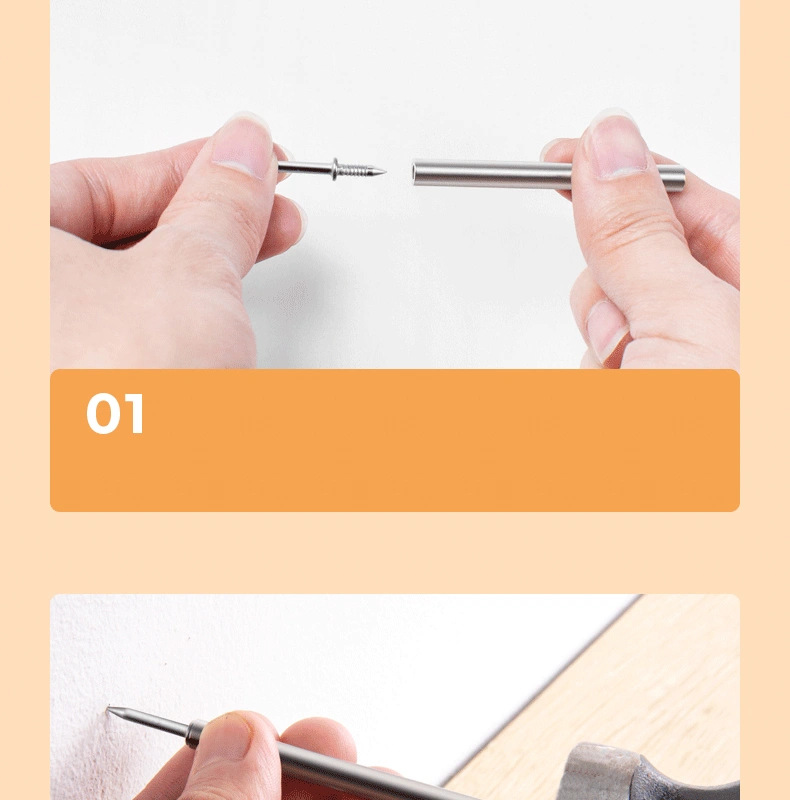 01