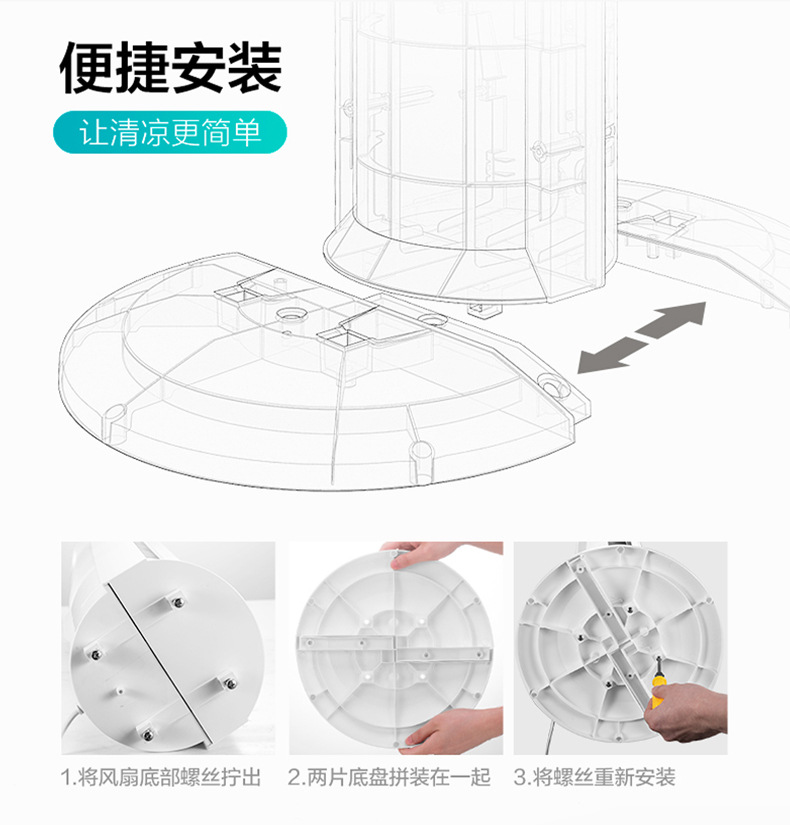 便捷安装

让清凉更简单

1.将风扇底部螺丝拧出

2.两片底盘拼装在一起

3.将螺丝重新安装