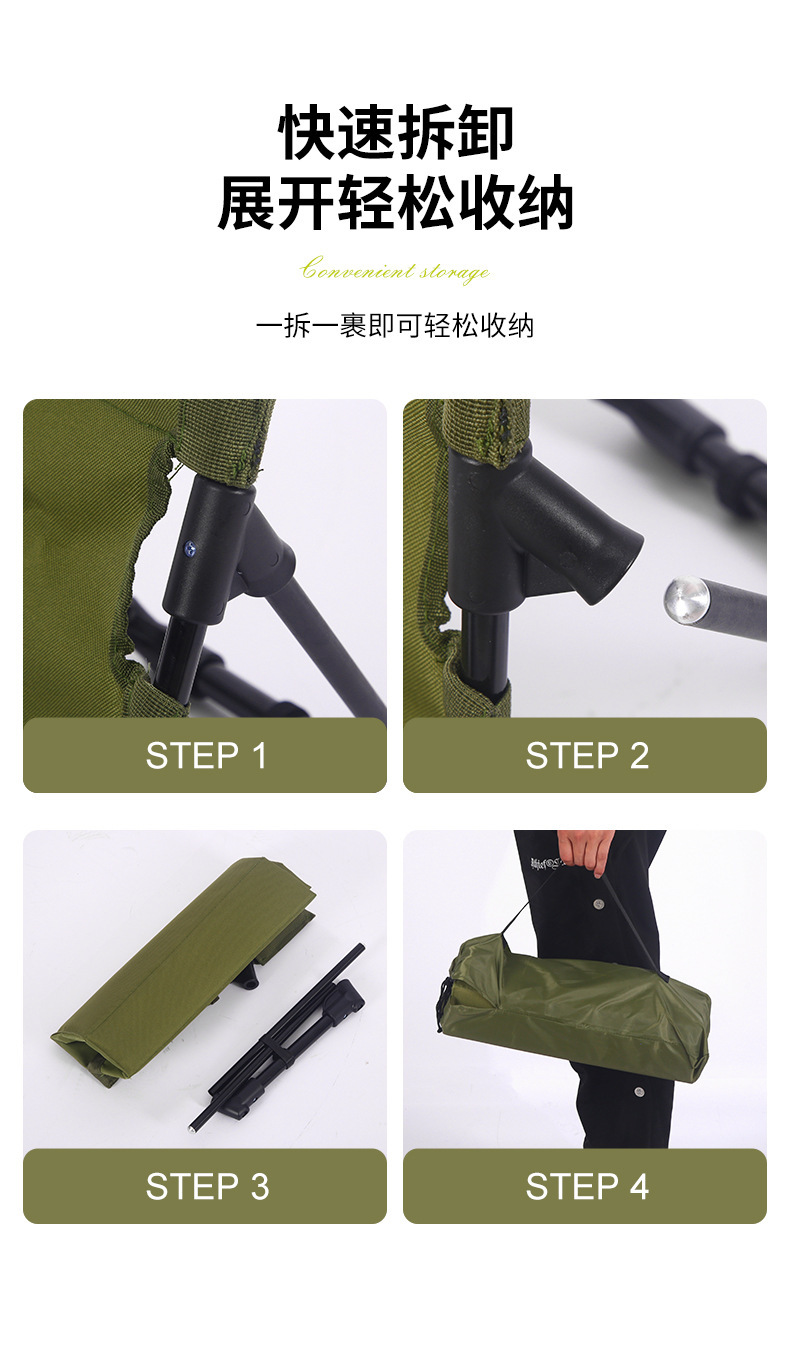 快速拆卸
展开轻松收纳

Convenient storage

一拆一裹即可轻松收纳

STEP 1

STEP 2

STEP 3

STEP 4