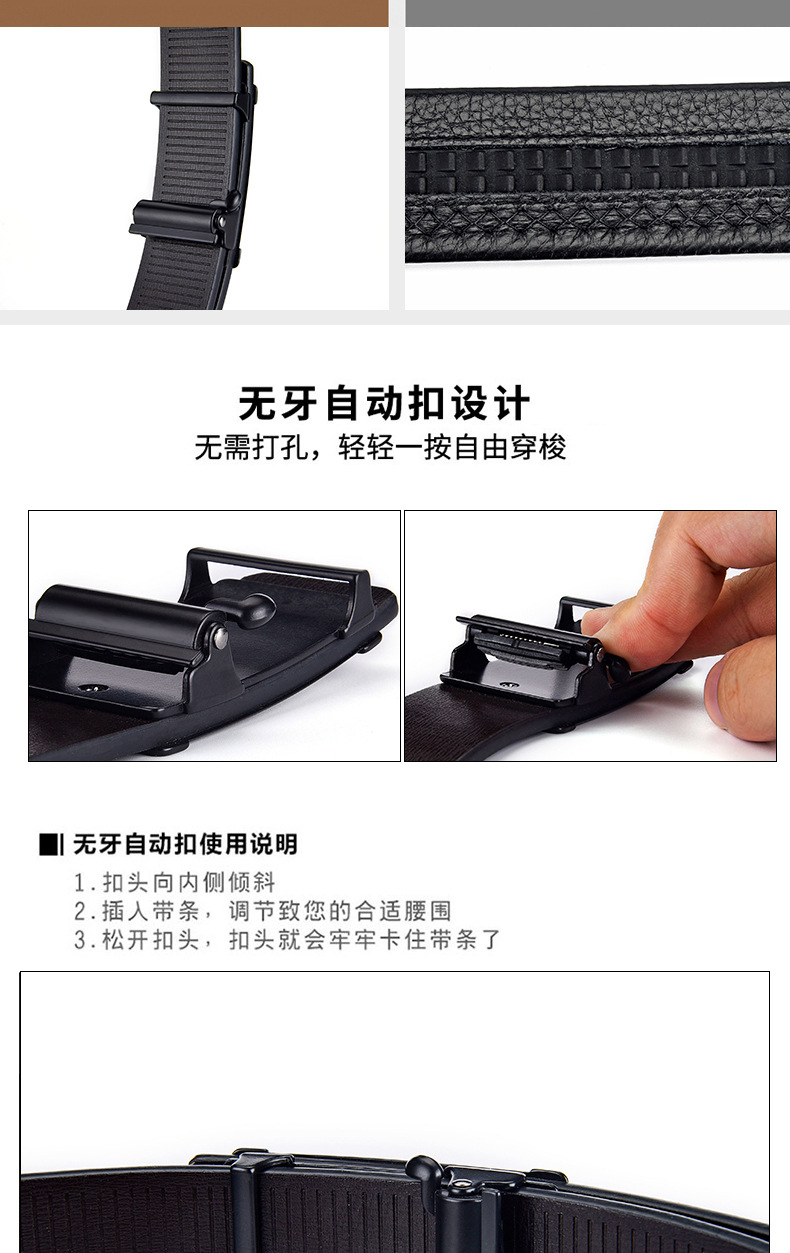 无牙自动扣设计
无需打孔，轻轻一按自由穿梭

无牙自动扣使用说明
1.扣头向内侧倾斜
2.插入带条，调节致您的合适腰围
3.松开扣头，扣头就会牢牢卡住带条了