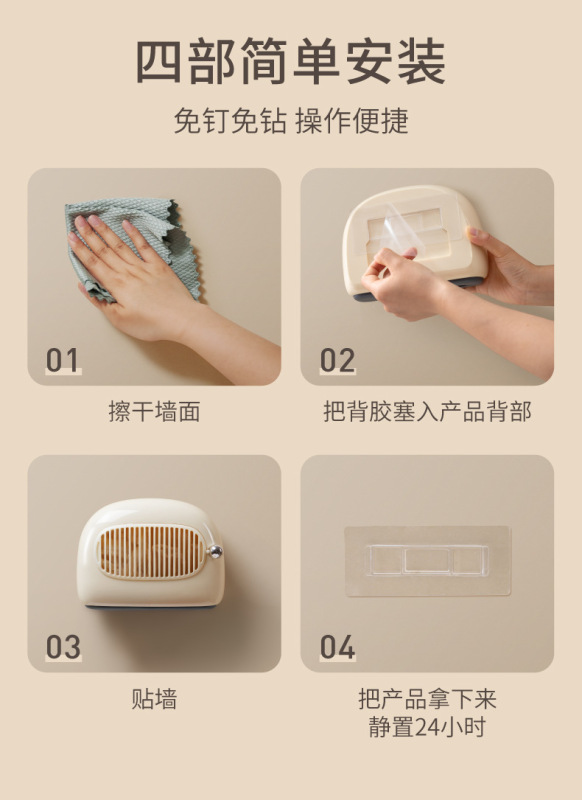 四部简单安装

免钉免钻 操作便捷

01

擦干墙面

02

把背胶塞入产品背部

03

贴墙

04

把产品拿下来
静置24小时