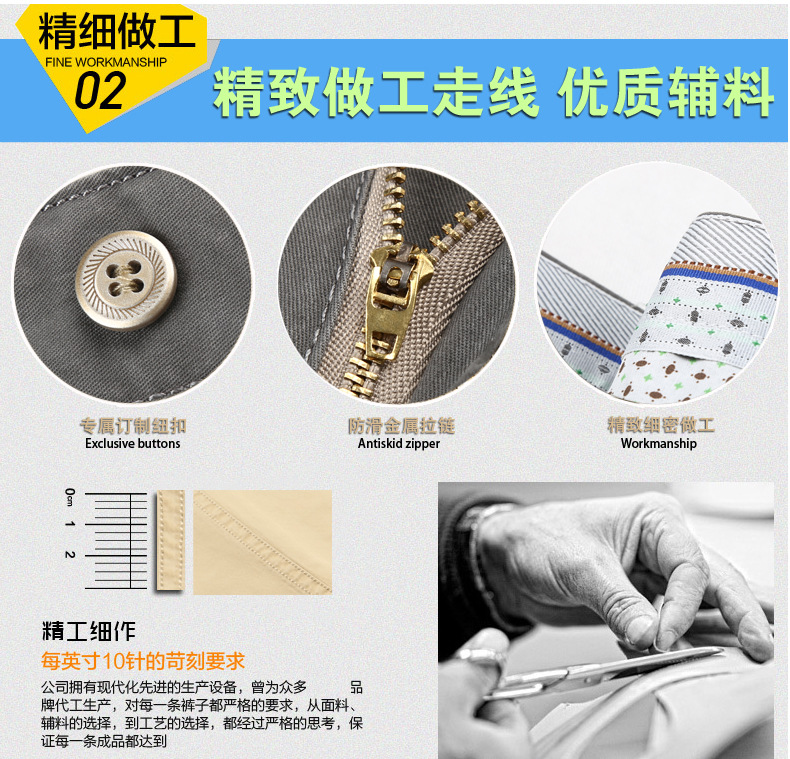 精细做工
FINE WORKMANSHIP
02
精致做工走线 优质辅料

专属订制纽扣
Exclusive buttons

防滑金属拉链
Antiskid zipper

精致细密做工
Workmanship

0cm
1
2

精工细作
每英寸10针的苛刻要求
公司拥有现代化先进的生产设备，曾为众多 品牌代工生产，对每一条裤子都严格的要求，从面料、辅料的选择，到工艺的选择，都经过严格的思考，保证每一条成品都达到