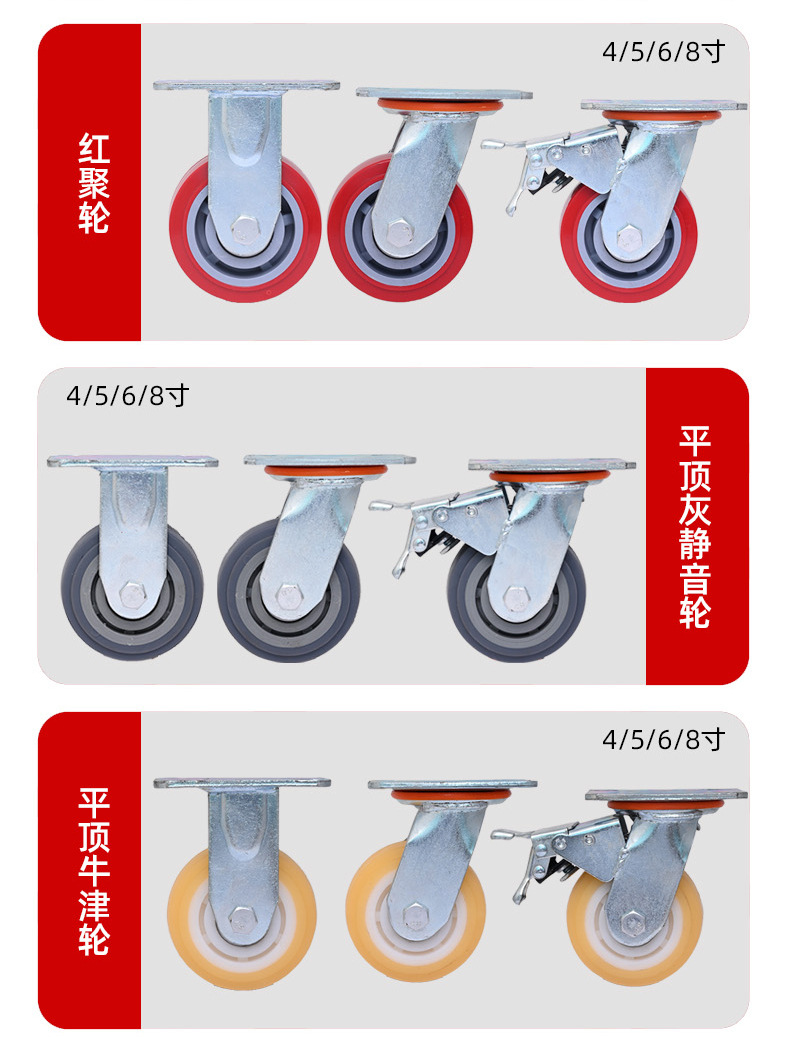 红聚轮

4/5/6/8寸

4/5/6/8寸

平顶灰静音轮

平顶牛津轮

4/5/6/8寸