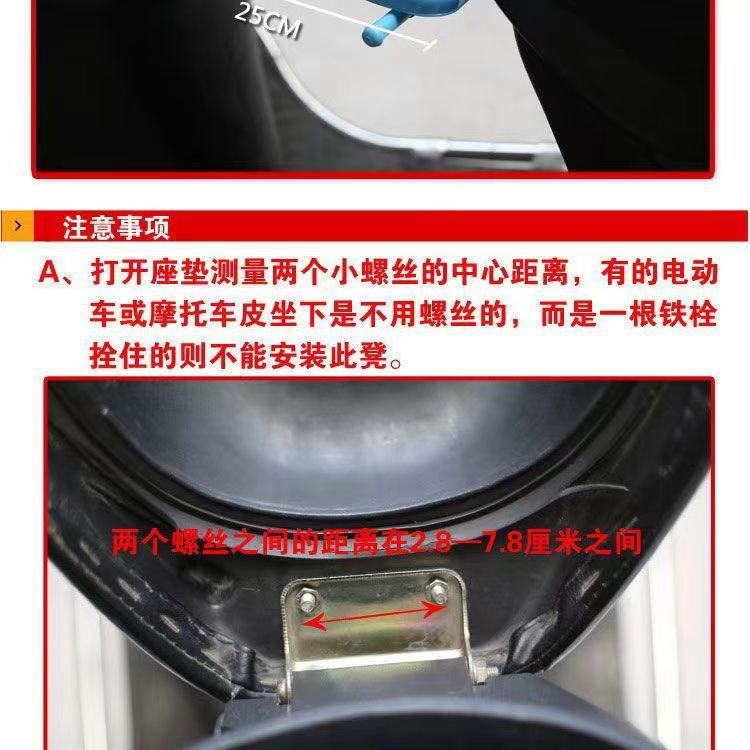 25CM

注意事项

A、打开座垫测量两个小螺丝的中心距离，有的电动车或摩托车皮坐下是不用螺丝的，而是一根铁栓拴住的则不能安装此凳。

两个螺丝之间的距离在2.8—7.8厘米之间