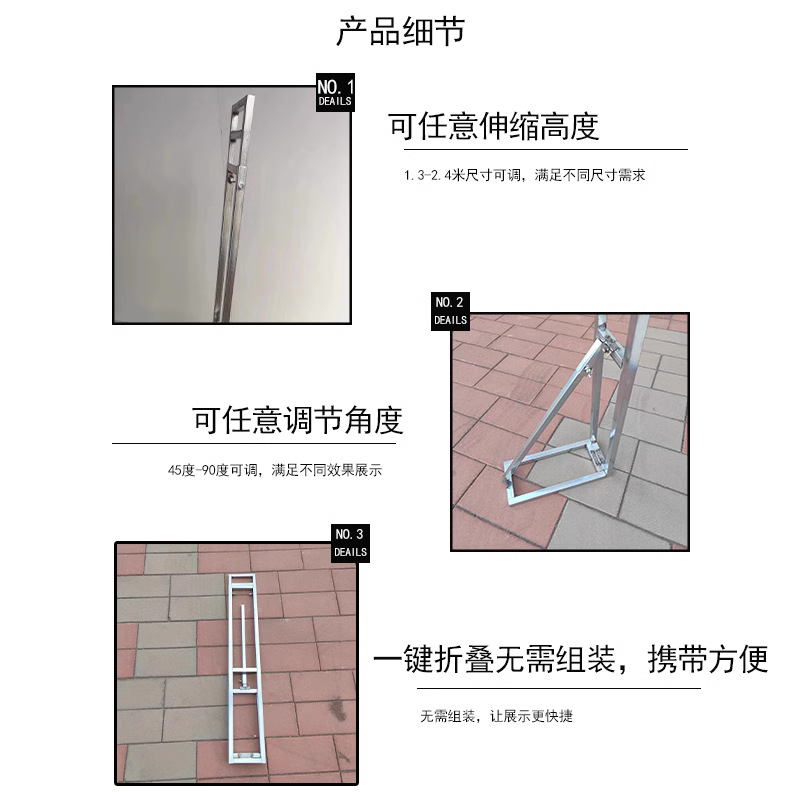 产品细节

NO. 1
DEAILS

可任意伸缩高度

1.3-2.4米尺寸可调，满足不同尺寸需求

NO. 2
DEAILS

可任意调节角度

45度-90度可调，满足不同效果展示

NO. 3
DEAILS

一键折叠无需组装，携带方便

无需组装，让展示更快捷