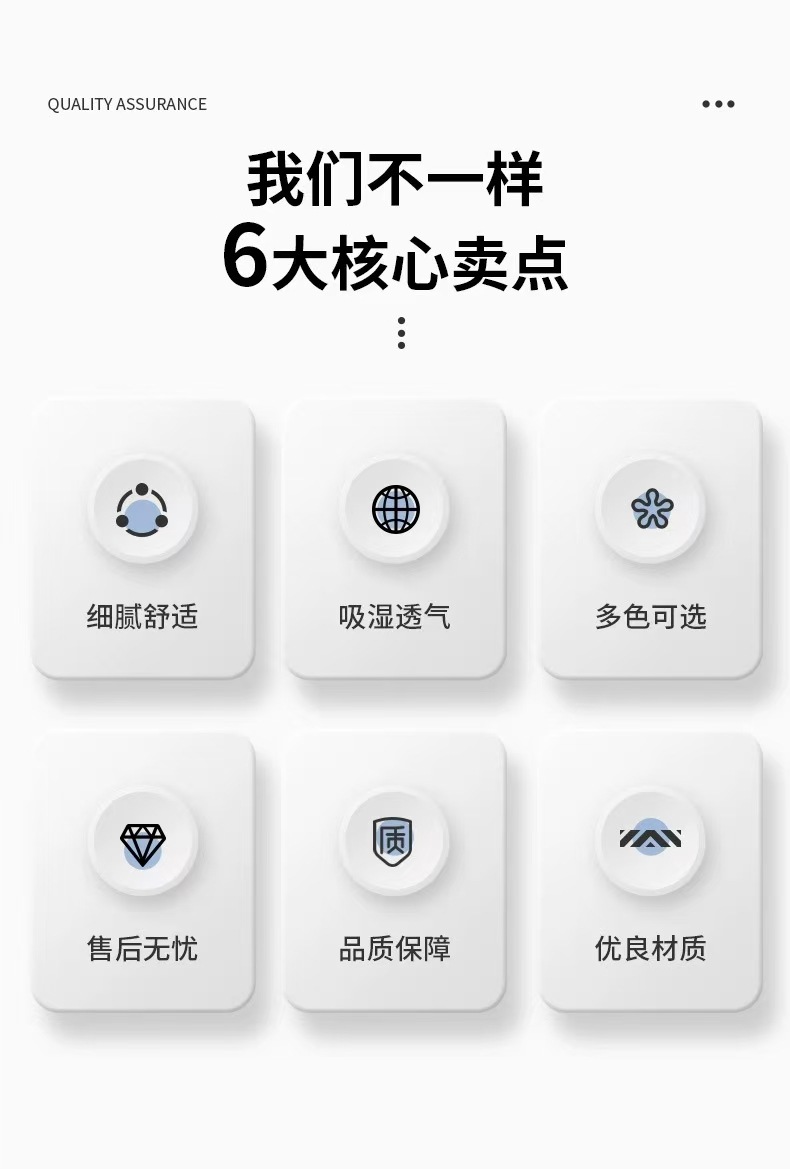 QUALITY ASSURANCE

我们不一样
6大核心卖点

细腻舒适

吸湿透气

多色可选

售后无忧

质

品质保障

优良材质