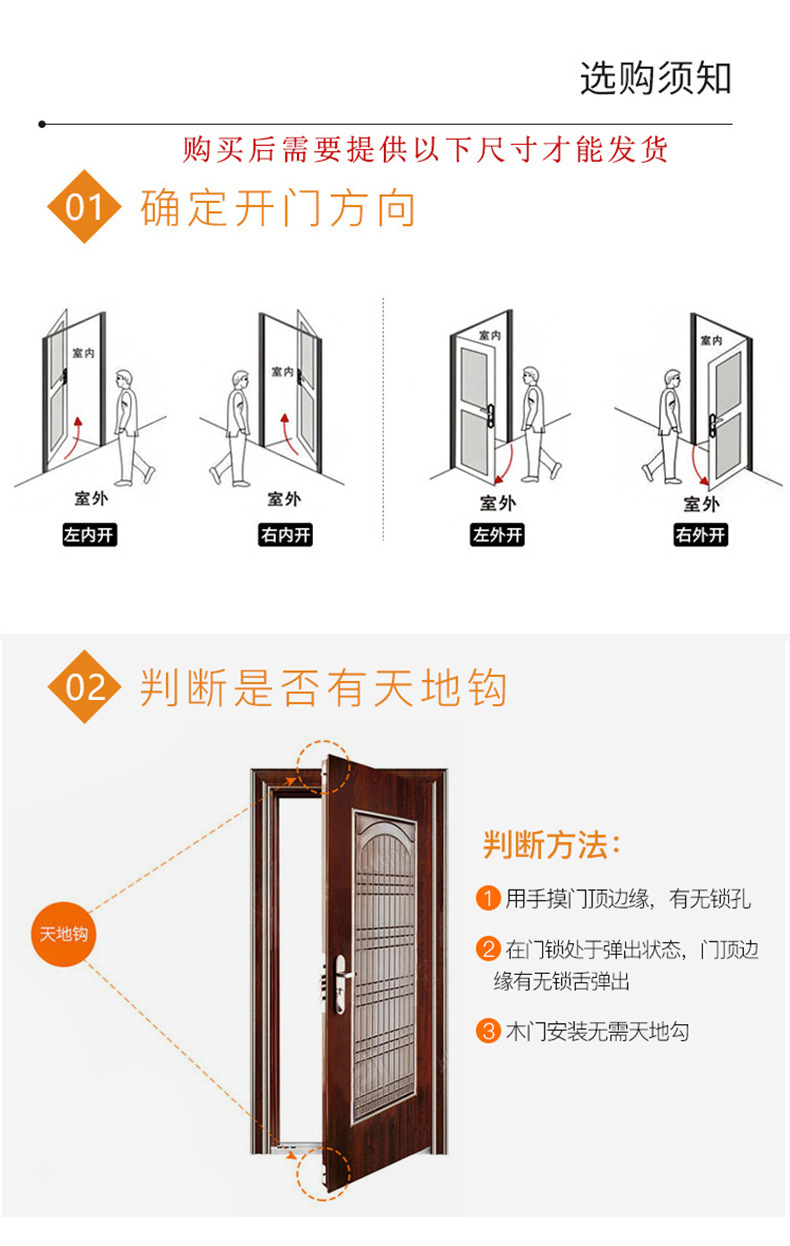 选购须知

购买后需要提供以下尺寸才能发货

01 确定开门方向

室内
室外
左内开

室内
室外
右内开

室内
室外
左外开

室内
室外
右外开

02 判断是否有天地钩

天地钩

判断方法：

1 用手摸门顶边缘，有无锁孔

2 在门锁处于弹出状态，门顶边缘有无锁舌弹出

3 木门安装无需天地勾