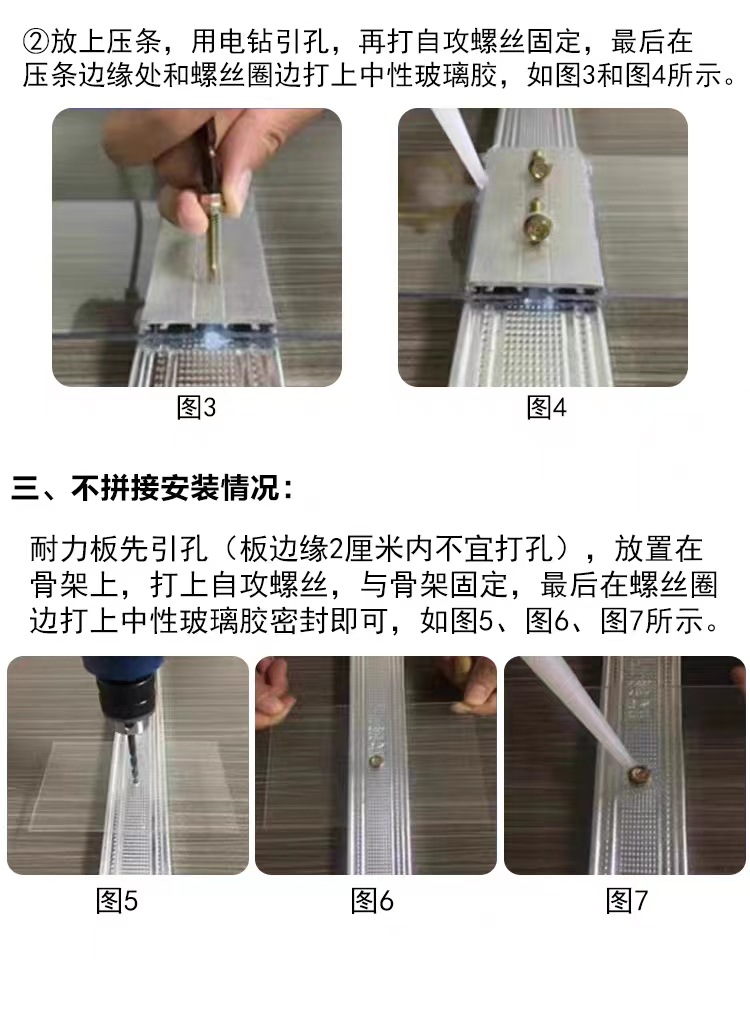 ②放上压条，用电钻引孔，再打自攻螺丝固定，最后在压条边缘处和螺丝圈边打上中性玻璃胶，如图3和图4所示。

图3

图4

三、不拼接安装情况：

耐力板先引孔（板边缘2厘米内不宜打孔），放置在骨架上，打上自攻螺丝，与骨架固定，最后在螺丝圈边打上中性玻璃胶密封即可，如图5、图6、图7所示。

图5

图6

图7