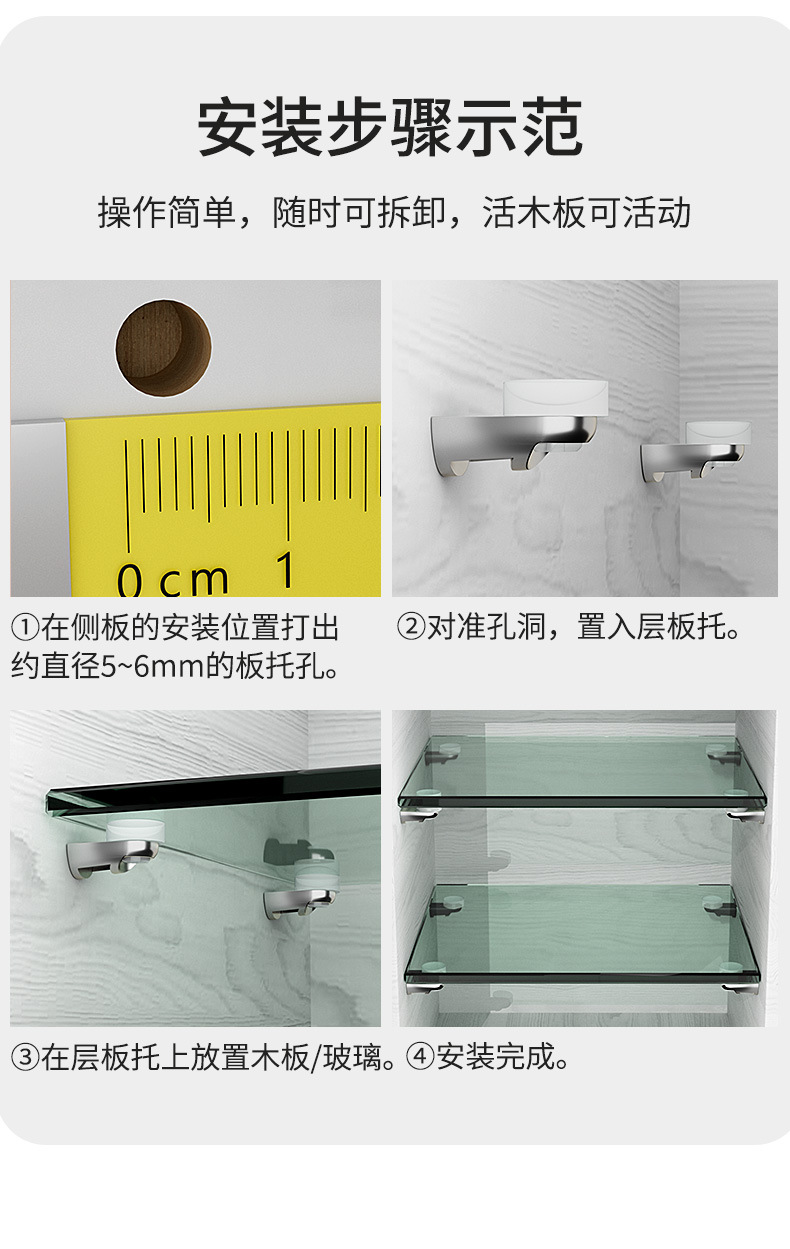 安装步骤示范

操作简单，随时可拆卸，活木板可活动

0 cm 1

①在侧板的安装位置打出约直径5~6mm的板托孔。

②对准孔洞，置入层板托。

③在层板托上放置木板/玻璃。

④安装完成。