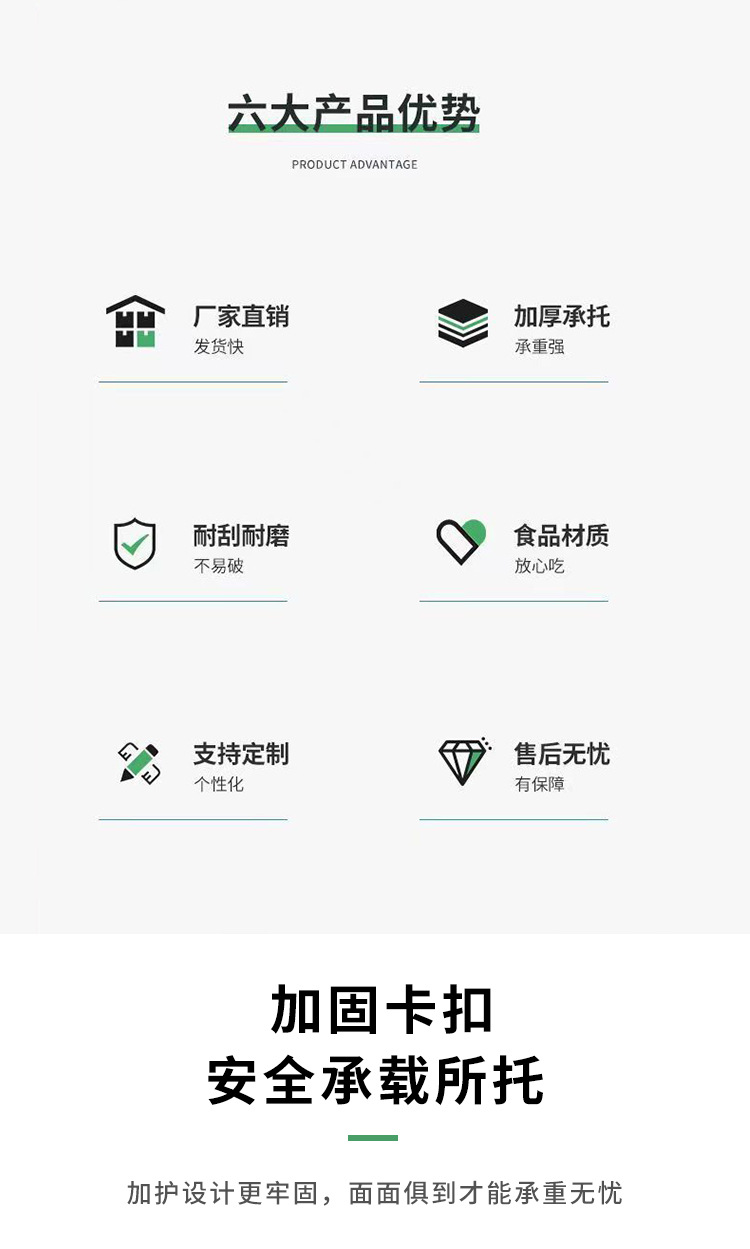 六大产品优势

PRODUCT ADVANTAGE

厂家直销
发货快

加厚承托
承重强

耐刮耐磨
不易破

食品材质
放心吃

支持定制
个性化

售后无忧
有保障

加固卡扣
安全承载所托

加护设计更牢固，面面俱到才能承重无忧