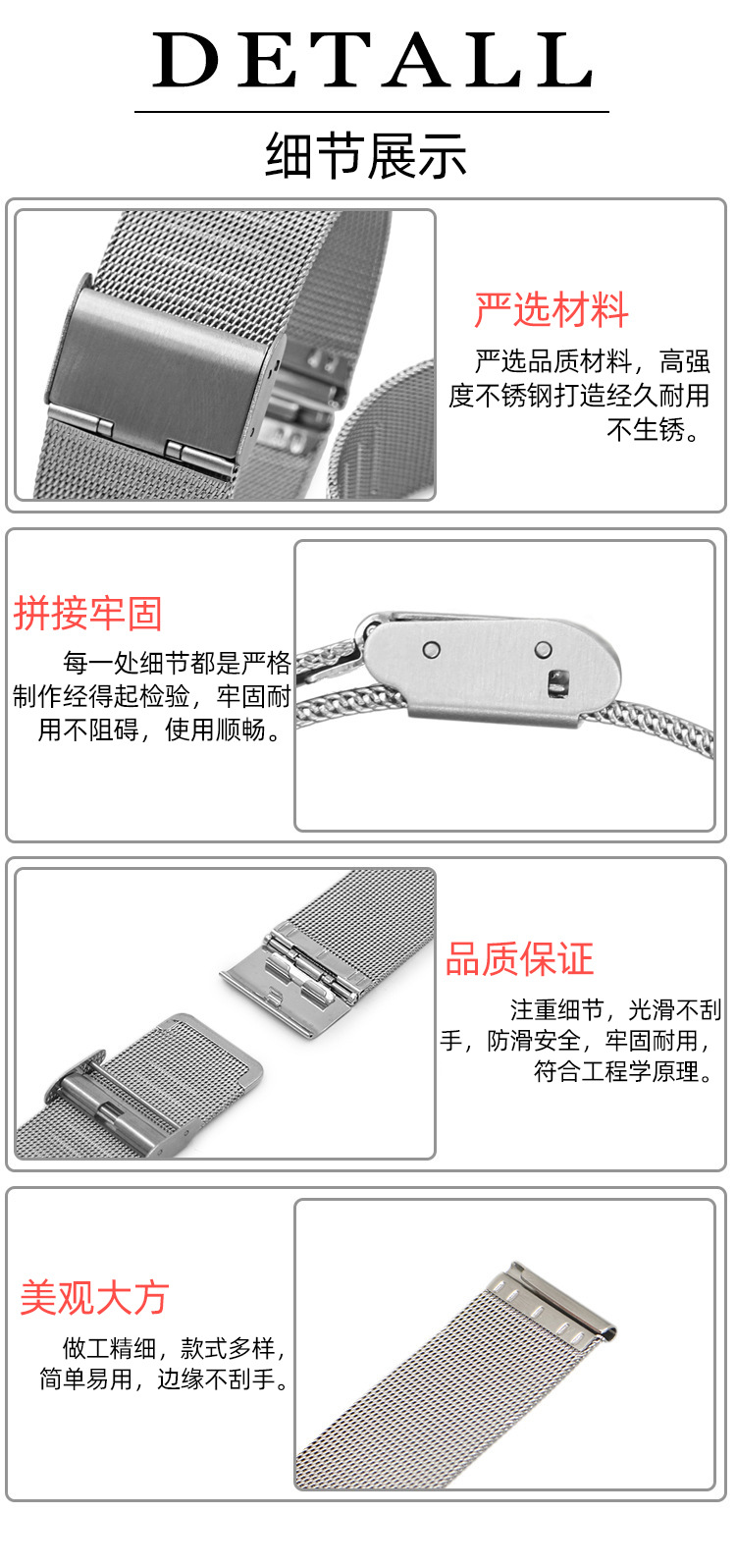 DETALL

细节展示

严选材料

严选品质材料，高强度不锈钢打造经久耐用不生锈。

拼接牢固

每一处细节都是严格制作经得起检验，牢固耐用不阻碍，使用顺畅。

品质保证

注重细节，光滑不刮手，防滑安全，牢固耐用，符合工程学原理。

美观大方

做工精细，款式多样，简单易用，边缘不刮手。