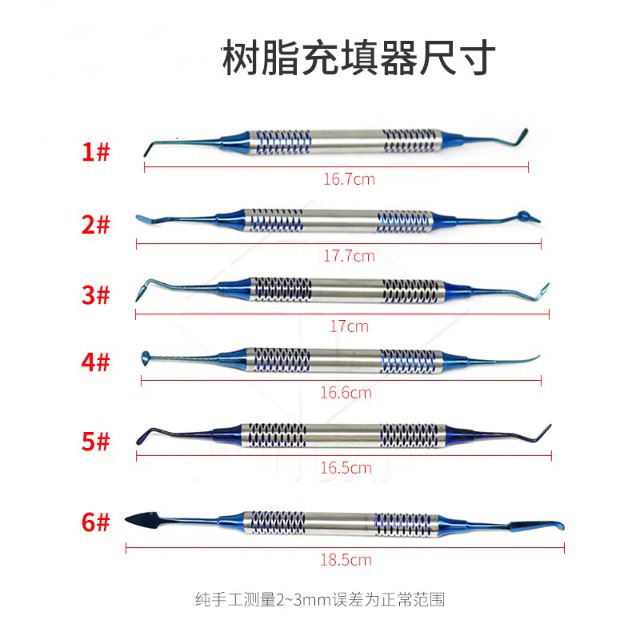 树脂充填器尺寸

1#

16.7cm

2#

17.7cm

3#

17cm

4#

16.6cm

5#

16.5cm

6#

18.5cm

纯手工测量2~3mm误差为正常范围