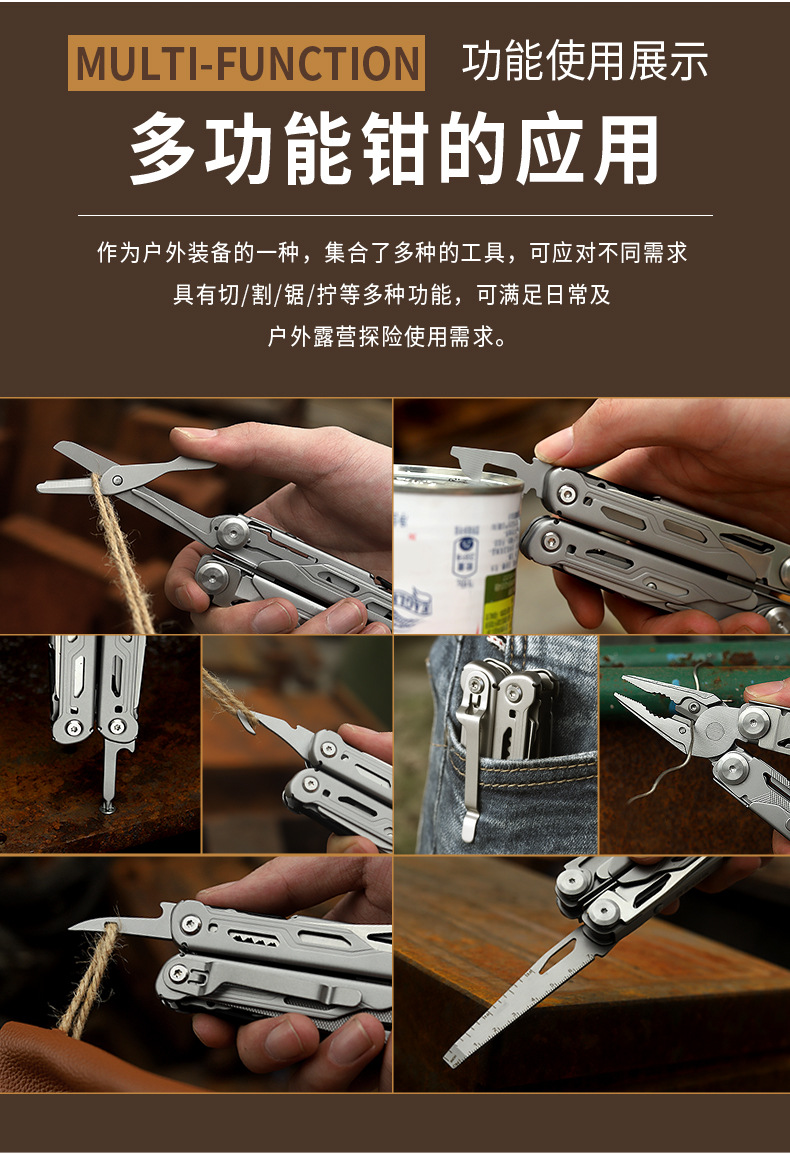 MULTI-FUNCTION 功能使用展示

多功能钳的应用

作为户外装备的一种，集合了多种的工具，可应对不同需求
具有切/割/锯/拧等多种功能，可满足日常及
户外露营探险使用需求。