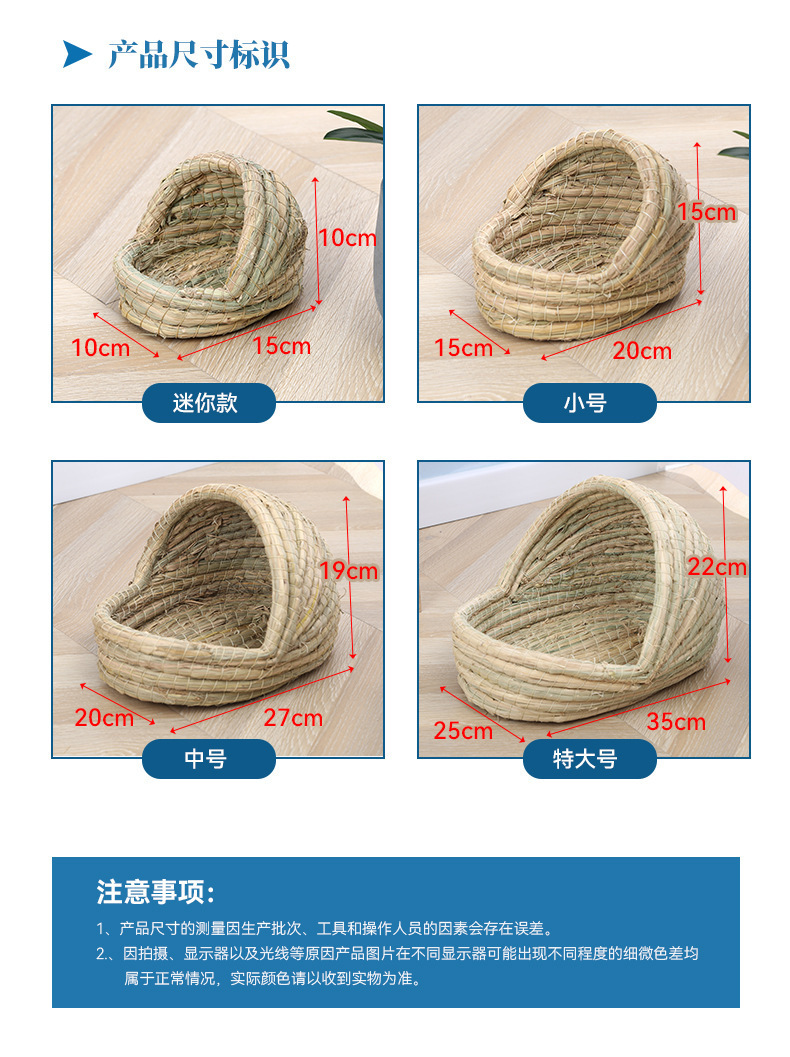 产品尺寸标识

10cm
10cm
15cm
迷你款

15cm
15cm
20cm
小号

19cm
20cm
27cm
中号

22cm
25cm
35cm
特大号

注意事项:

1、产品尺寸的测量因生产批次、工具和操作人员的因素会存在误差。

2.、因拍摄、显示器以及光线等原因产品图片在不同显示器可能出现不同程度的细微色差均属于正常情况，实际颜色请以收到实物为准。