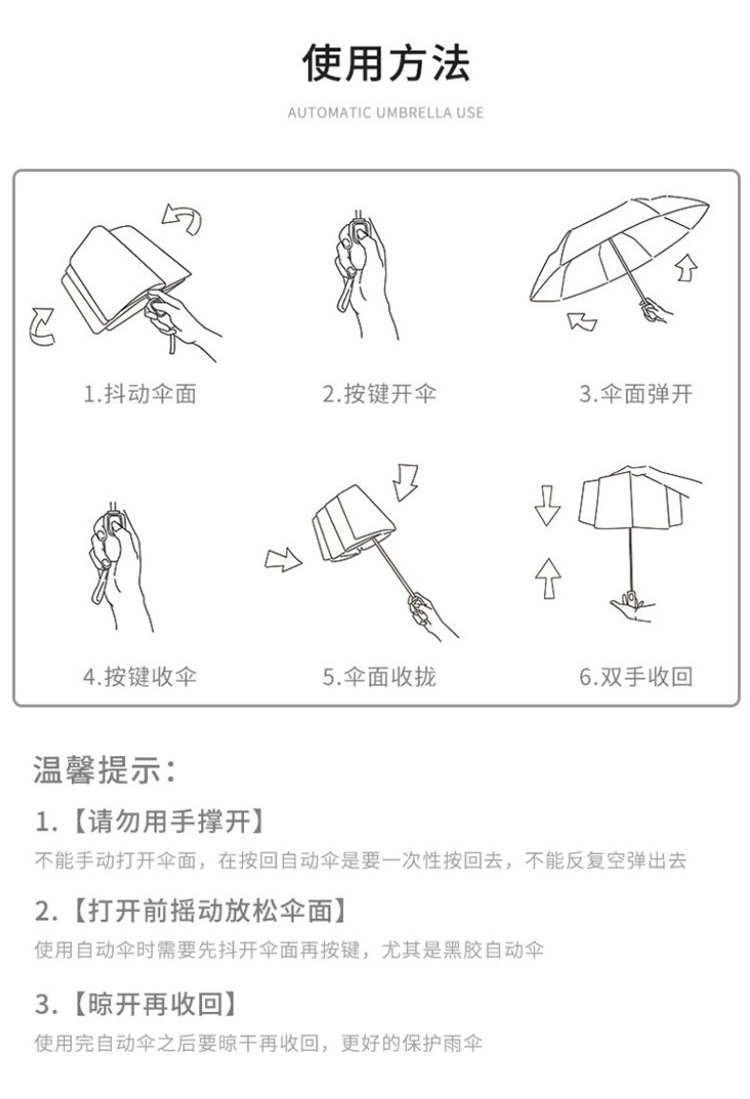 使用方法

AUTOMATIC UMBRELLA USE

1.抖动伞面

2.按键开伞

3.伞面弹开

4.按键收伞

5.伞面收拢

6.双手收回

温馨提示:

1.【请勿用手撑开】

不能手动打开伞面，在按回自动伞是要一次性按回去，不能反复空弹出去

2.【打开前摇动放松伞面】

使用自动伞时需要先抖开伞面再按键，尤其是黑胶自动伞

3.【晾开再收回】

使用完自动伞之后要晾干再收回，更好的保护雨伞