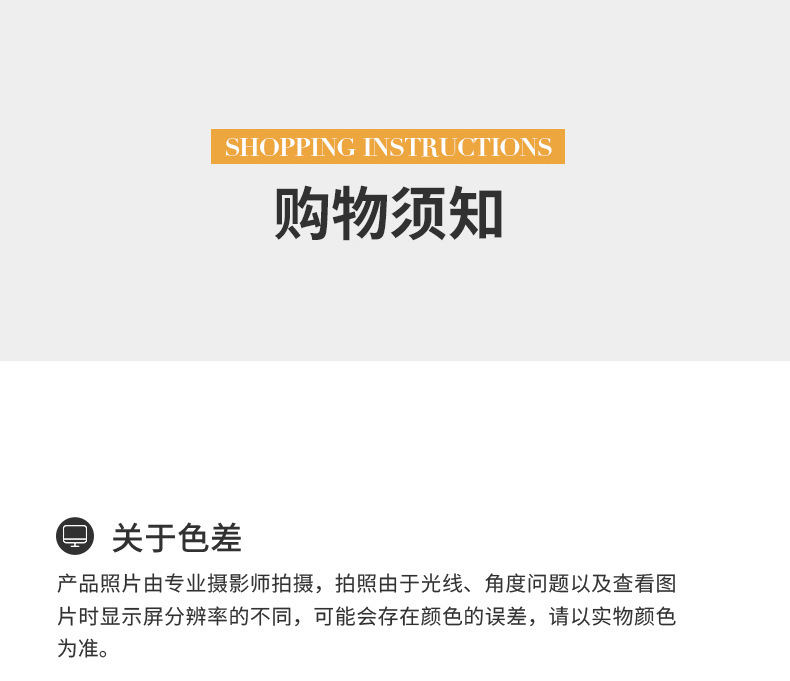 SHOPPING INSTRUCTIONS

购物须知

关于色差

产品照片由专业摄影师拍摄，拍照由于光线、角度问题以及查看图片时显示屏分辨率的不同，可能会存在颜色的误差，请以实物颜色为准。