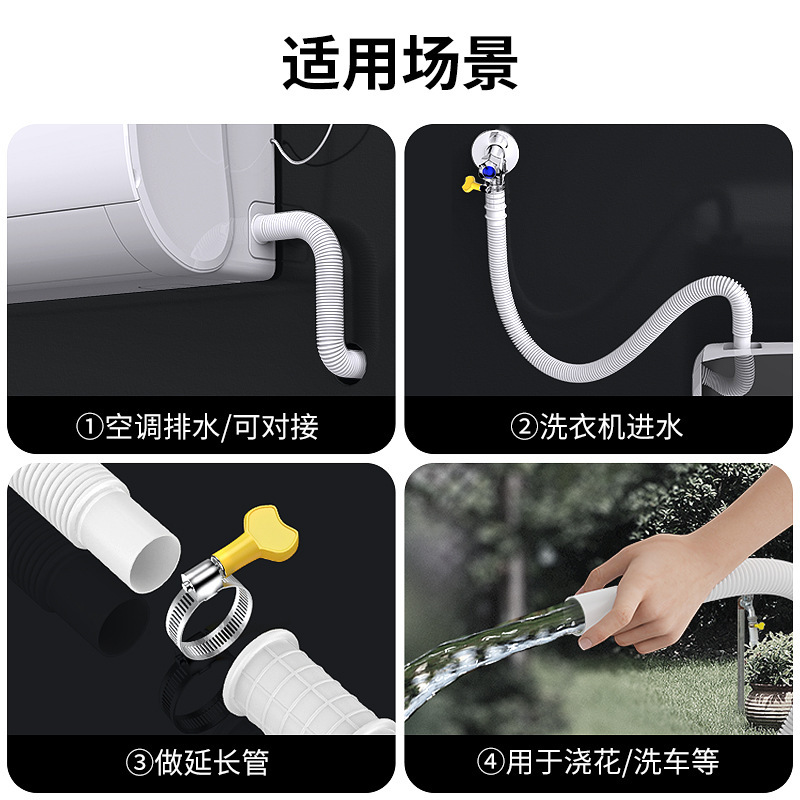 适用场景

①空调排水/可对接

②洗衣机进水

③做延长管

④用于浇花/洗车等