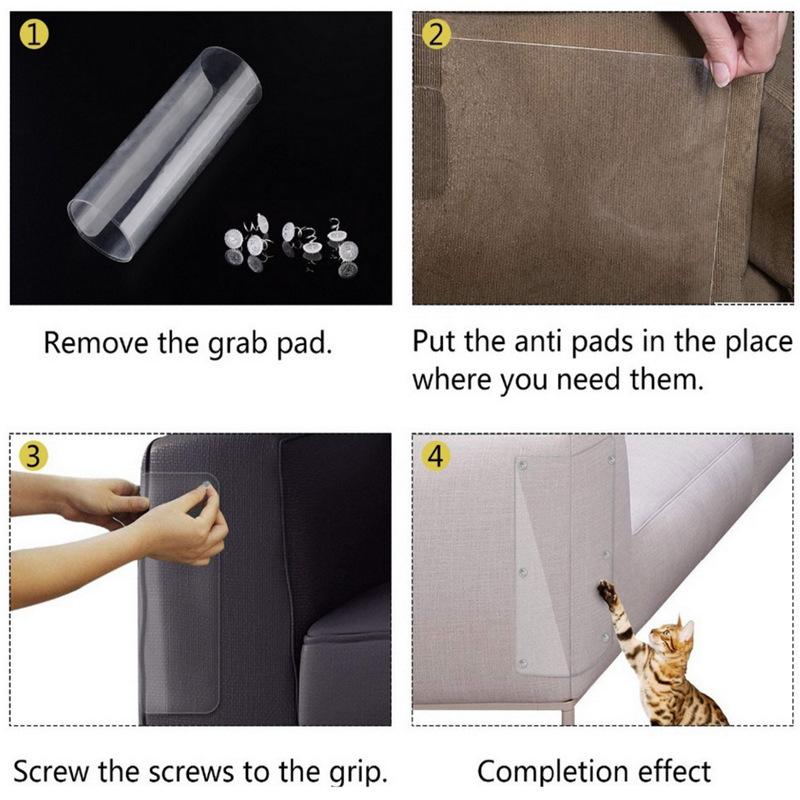 1

Remove the grab pad.

2

Put the anti pads in the place where you need them.

3

Screw the screws to the grip.

4

Completion effect