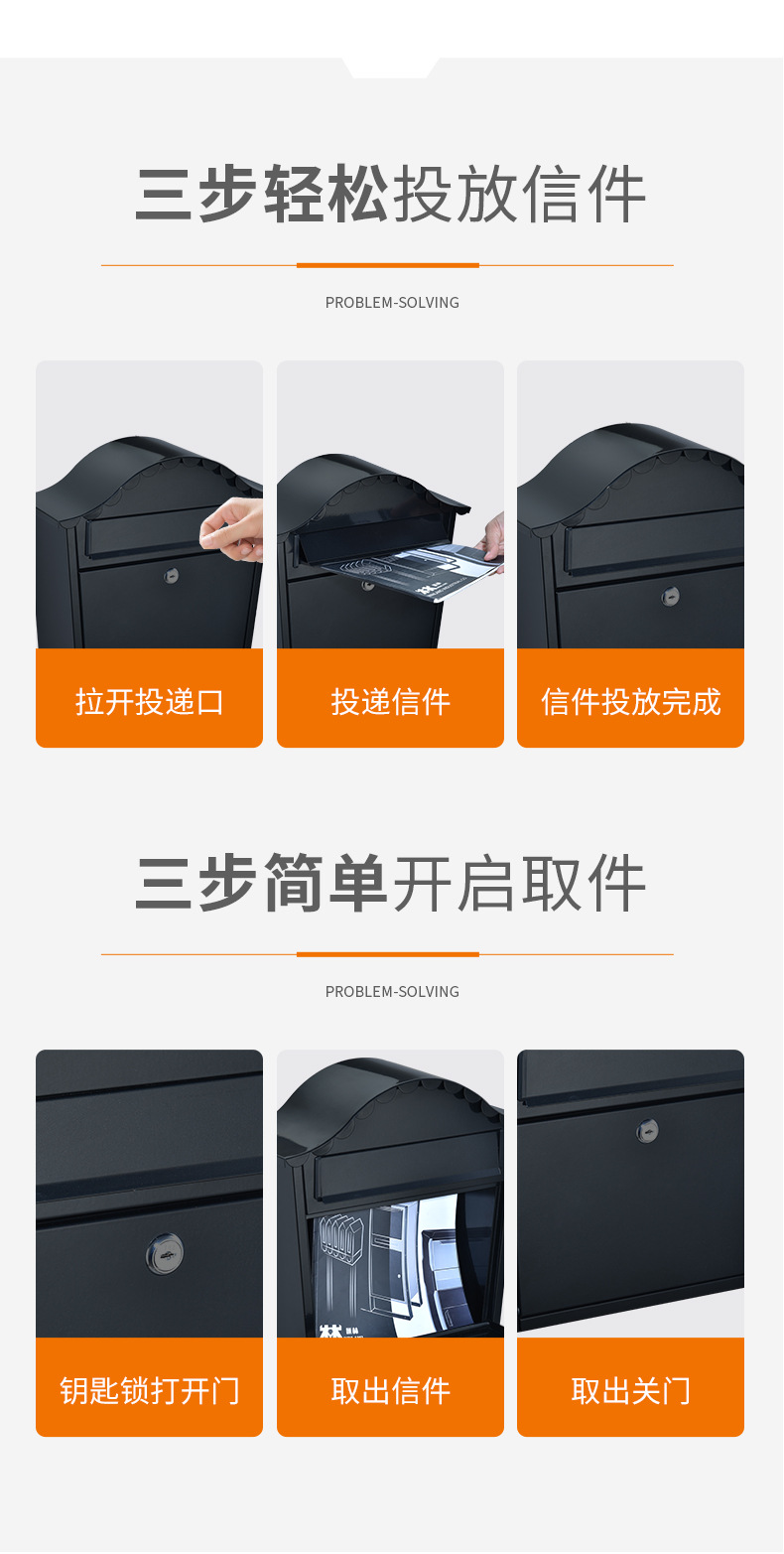 三步轻松投放信件

PROBLEM-SOLVING

拉开投递口

投递信件

信件投放完成

三步简单开启取件

PROBLEM-SOLVING

钥匙锁打开门

取出信件

取出关门